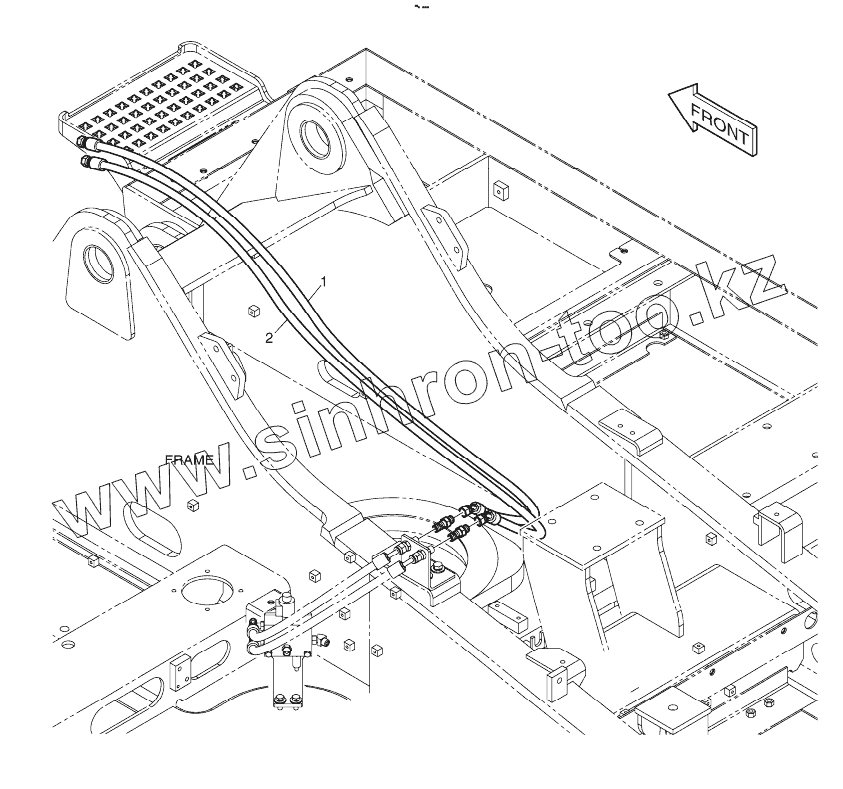 FRONT

1

2

FRAME

www.sinhron-too.kz