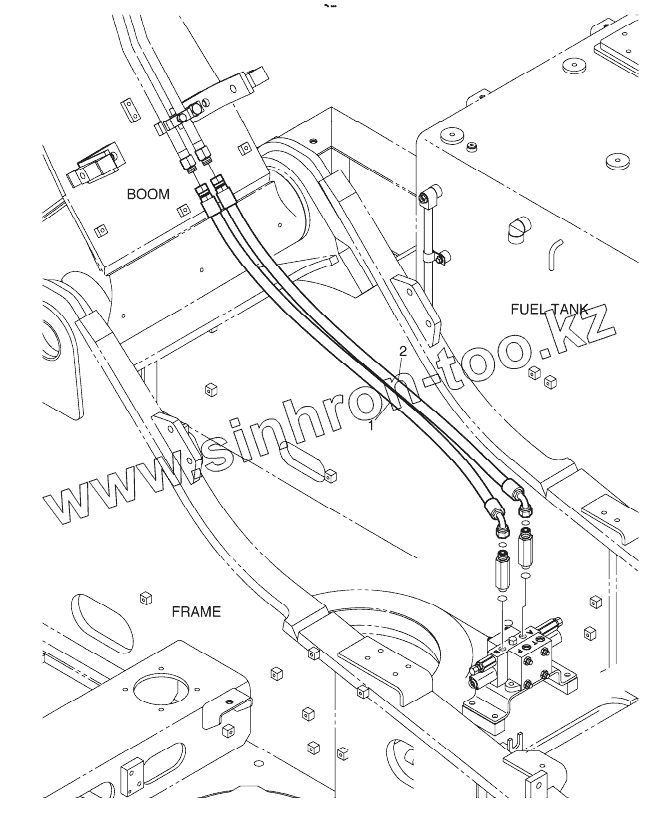 BOOM

FUEL TANK

2

1

www.sinhron-too.kz

FRAME