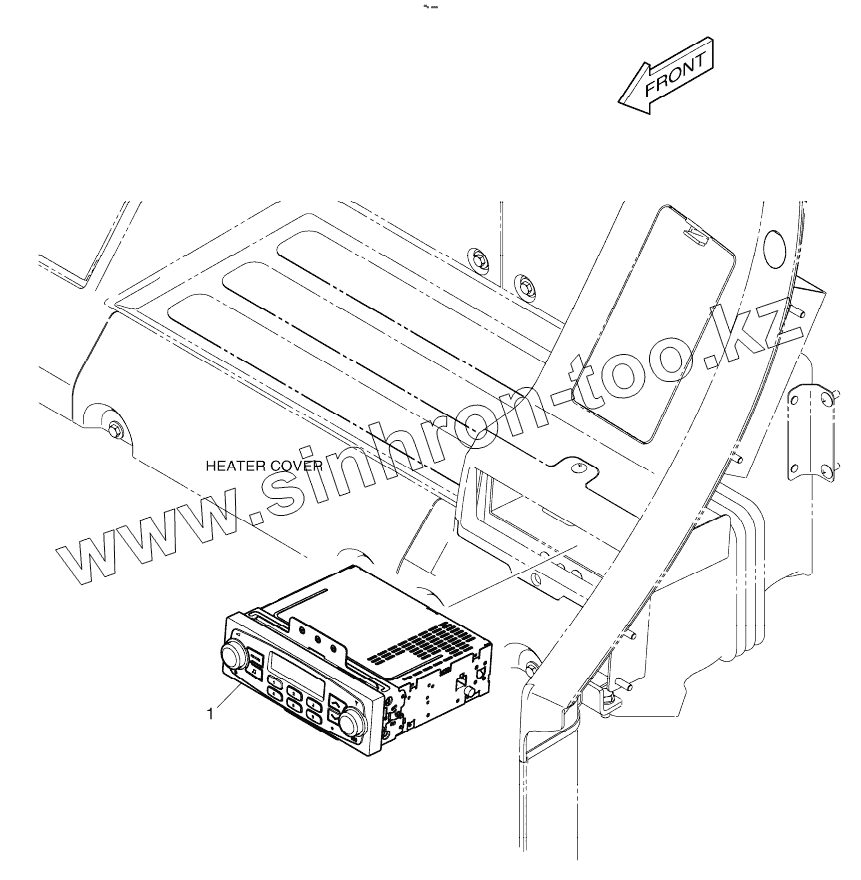 FRONT

HEATER COVER

www.sinhron-too.kz

1