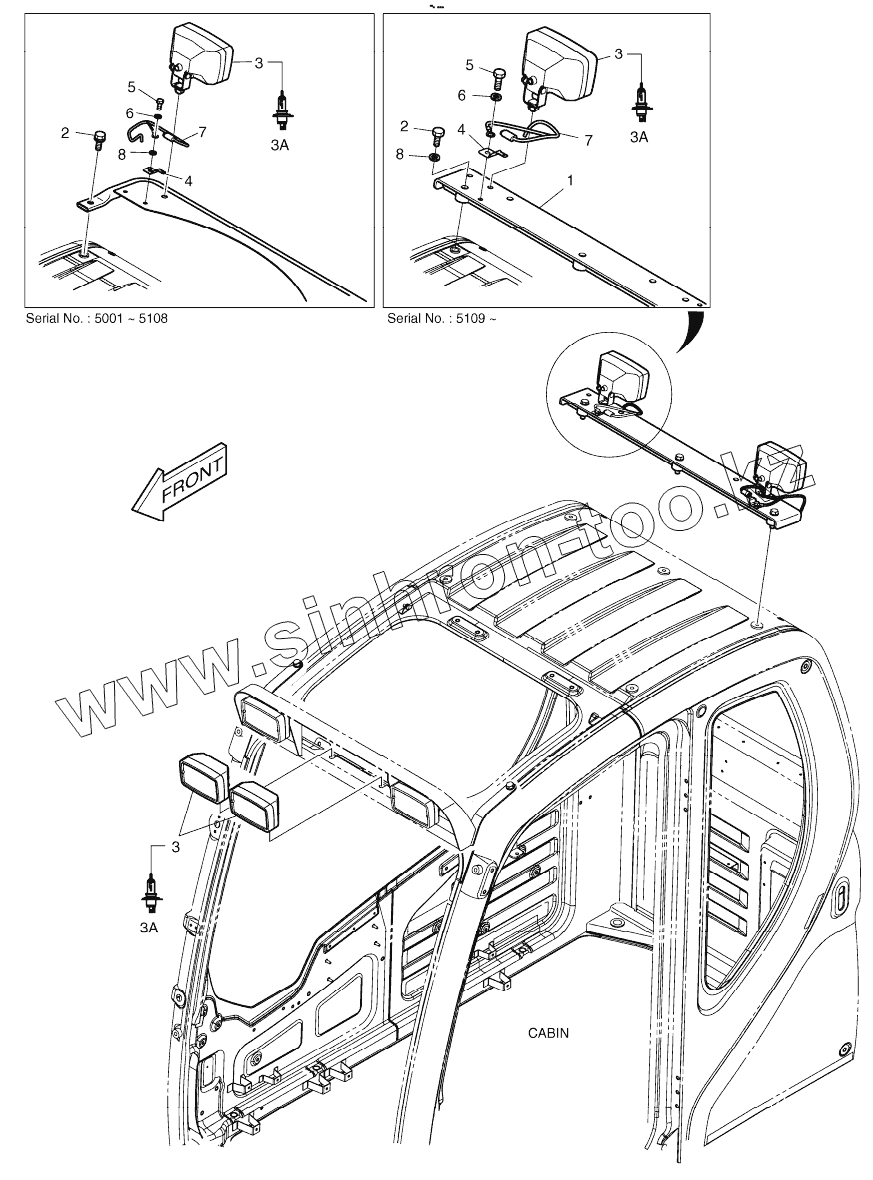 3
5
6
2
7
8
4
3A

Serial No. : 5001 ~ 5108

3
5
6
2
4
7
8
1
3A

Serial No. : 5109 ~

FRONT

www.sinhrontoo.kz

3
3A

CABIN