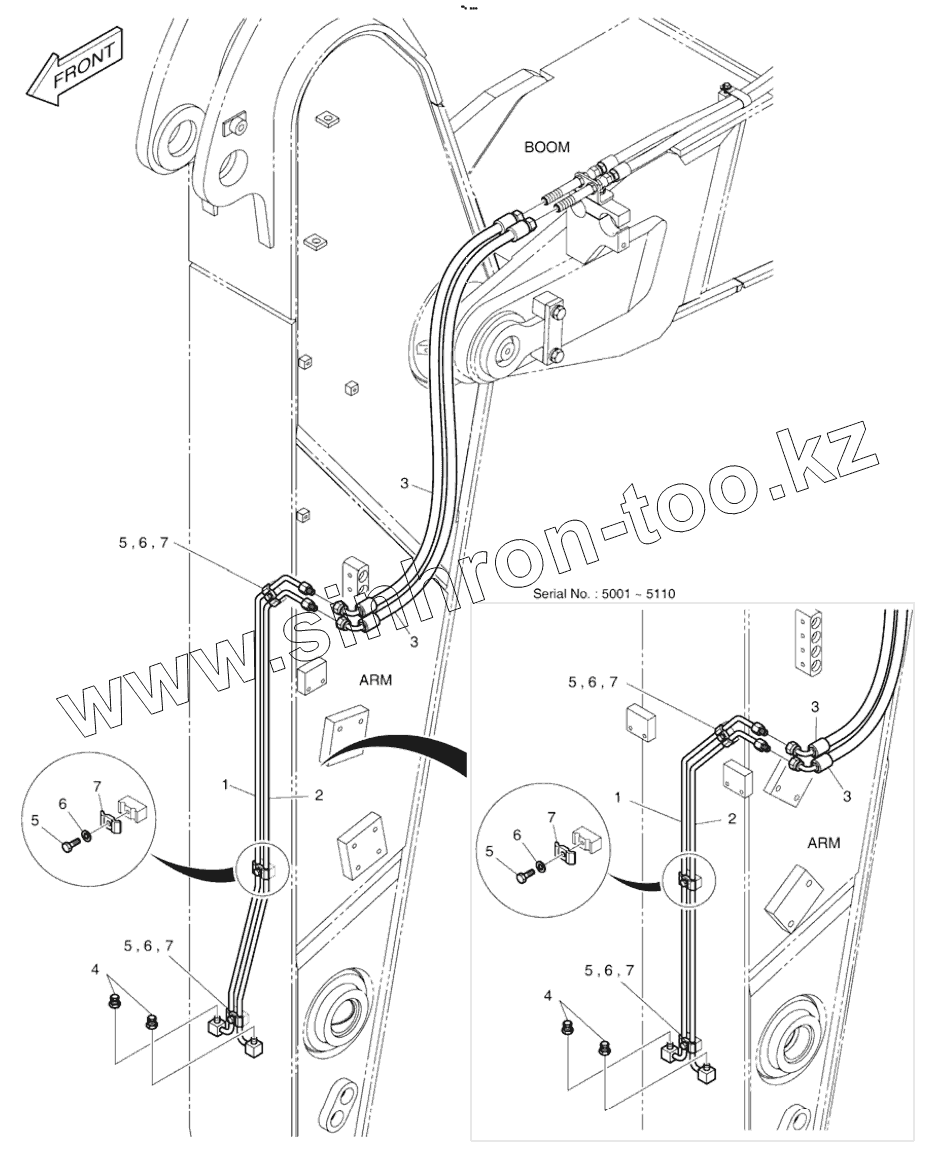 FRONT

BOOM

www.sinhron-too.kz

3

5 , 6 , 7

3

ARM

1

2

7

6

5

5 , 6 , 7

4

Serial No. : 5001 ~ 5110

5 , 6 , 7

3

3

1

2

ARM

7

6

5

5 , 6 , 7

4