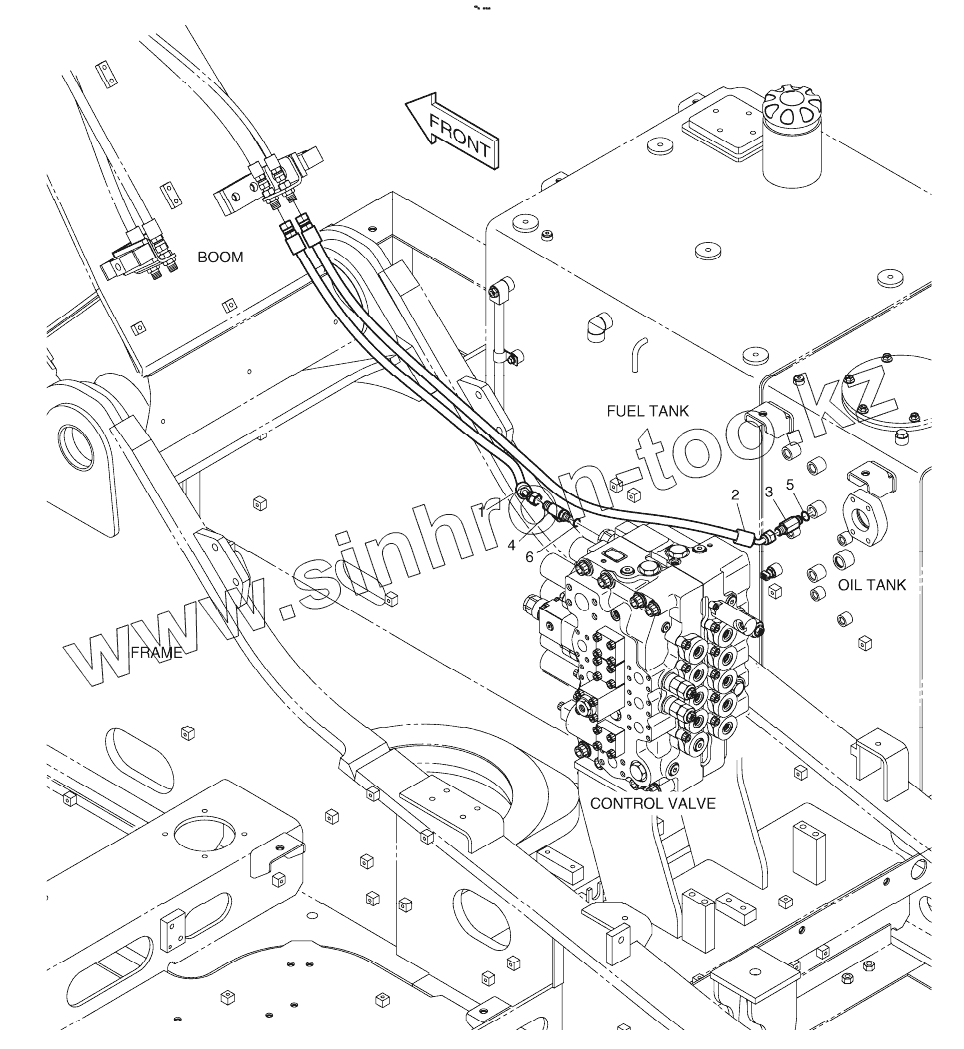 FRONT
BOOM
FUEL TANK
1
4
6
2
3
5
OIL TANK
FRAME
CONTROL VALVE
www.sinhron-too.kz