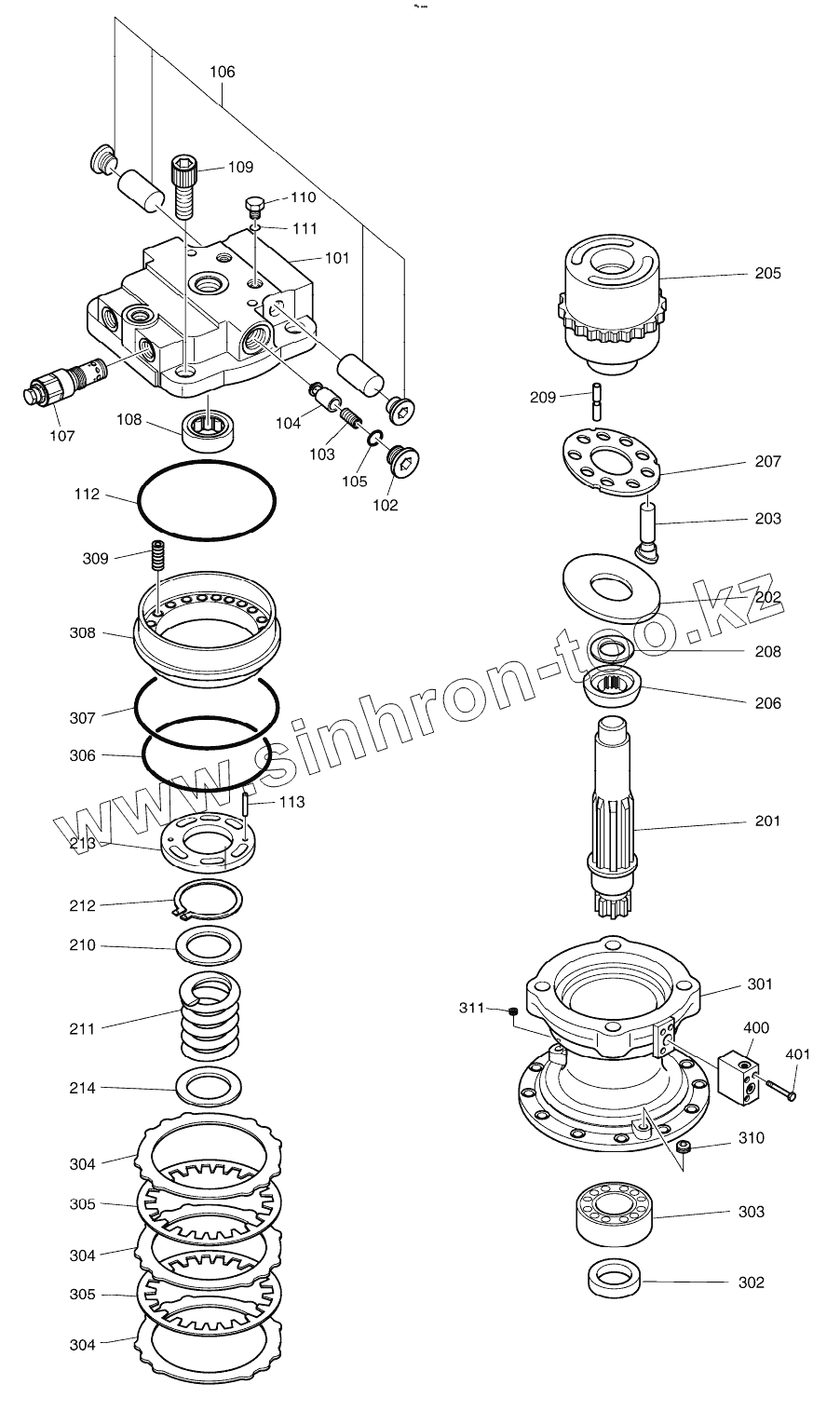 106
109
110
111
101
107
108
104
103
105
102
112
309
308
307
306
113
213
212
210
211
214
304
305
304
305
304
205
209
207
203
202
208
206
201
301
311
400
401
310
303
302
www.sinhron-too.kz