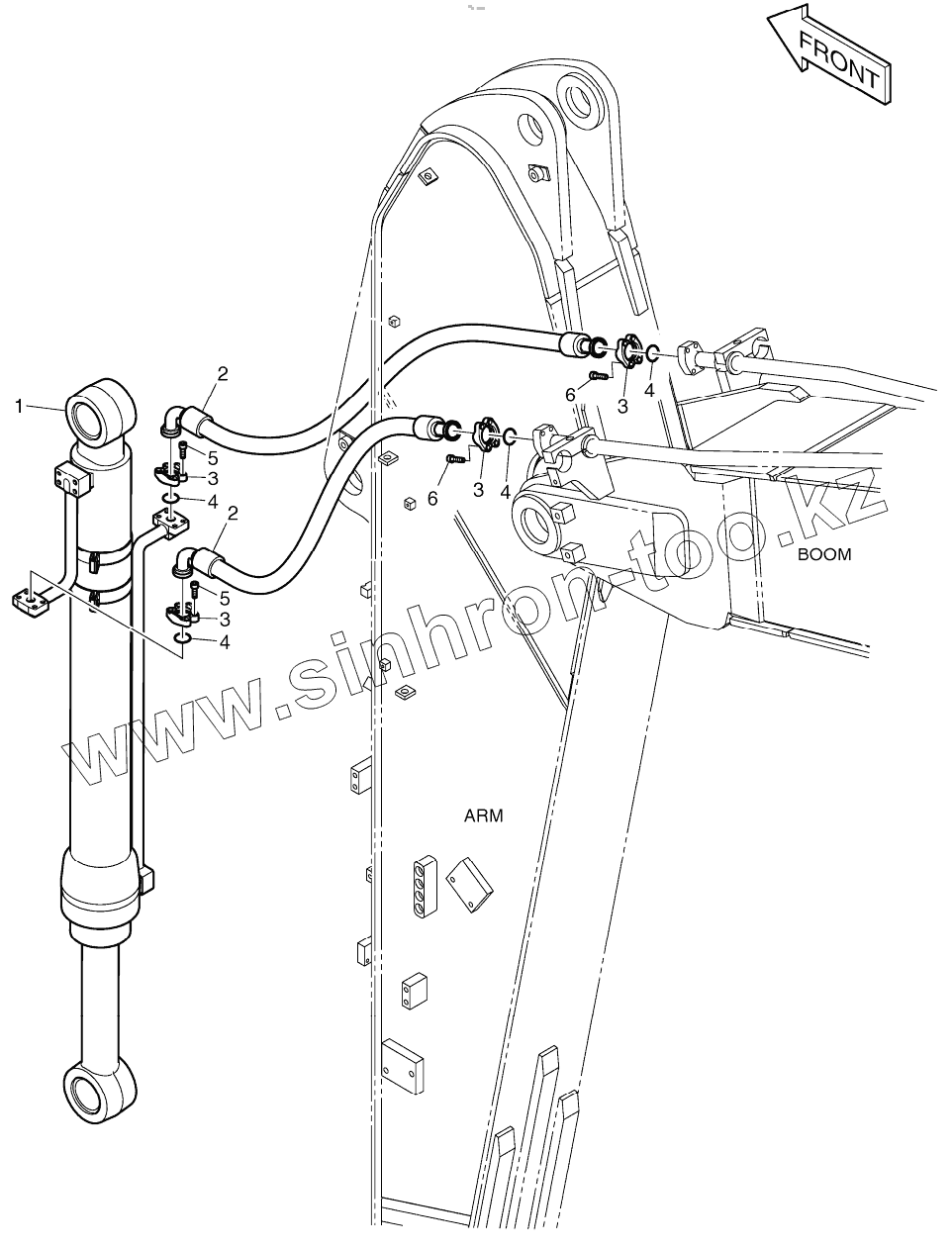 FRONT

1
2
5
3
4
2
5
3
4
6
3
4
6
3
4

BOOM

ARM

www.sinhron-too.kz