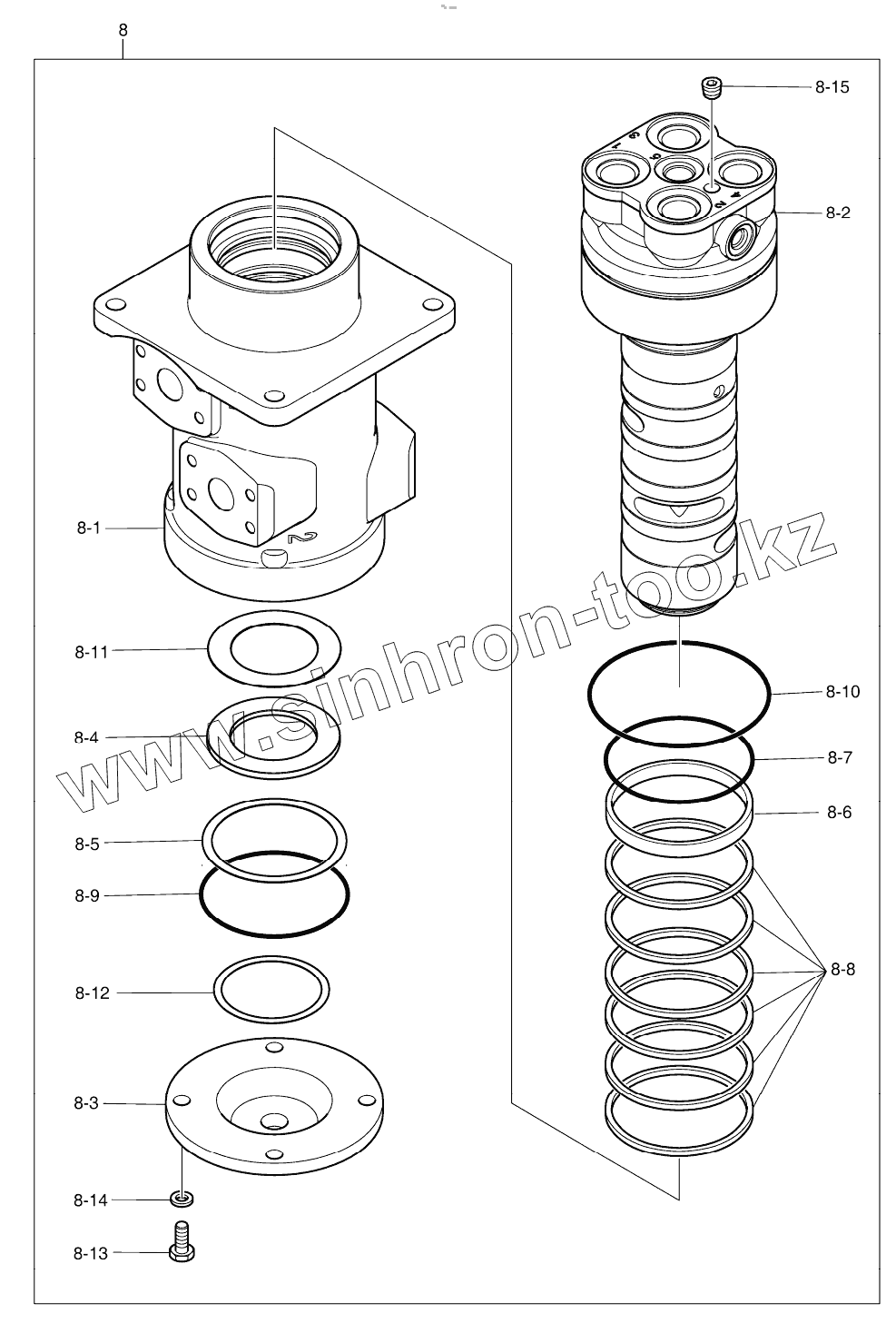 8

8-15

8-2

8-1

8-11

8-4

8-5

8-9

8-12

8-3

8-14

8-13

8-10

8-7

8-6

8-8

www.sinhron-too.kz