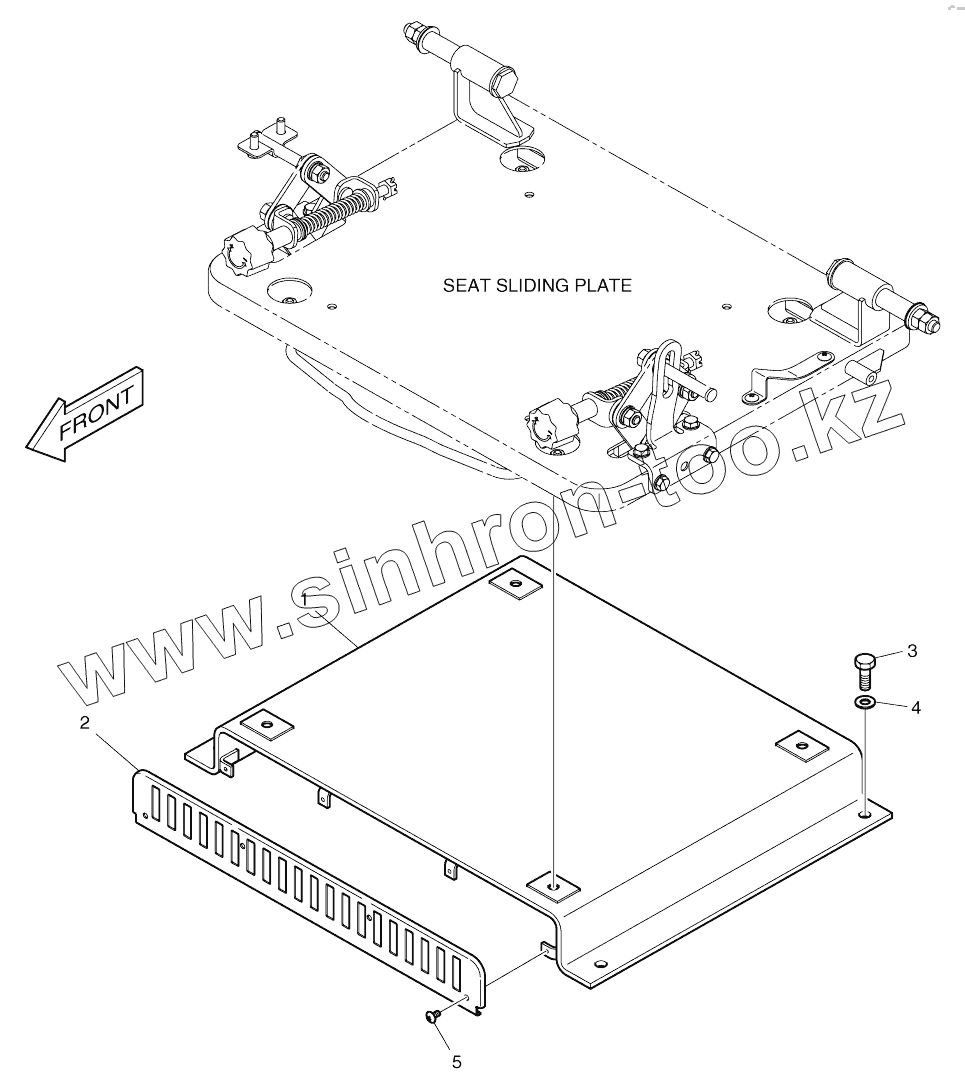 SEAT SLIDING PLATE

FRONT

www.sinhron-too.kz

1

2

3

4

5