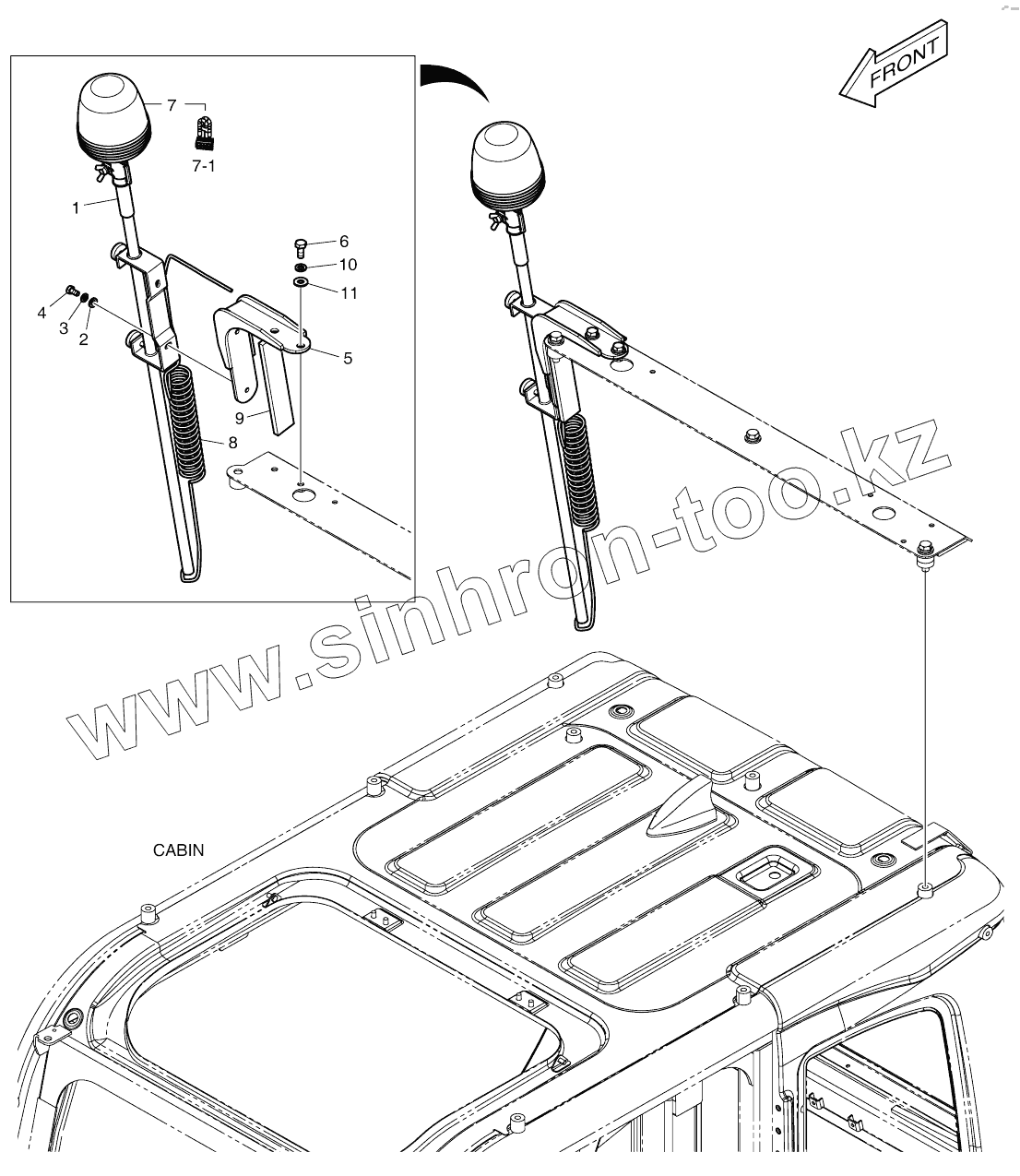 FRONT

7
7-1
1
6
10
11
4
3
2
5
9
8

www.sinhron-too.kz

CABIN