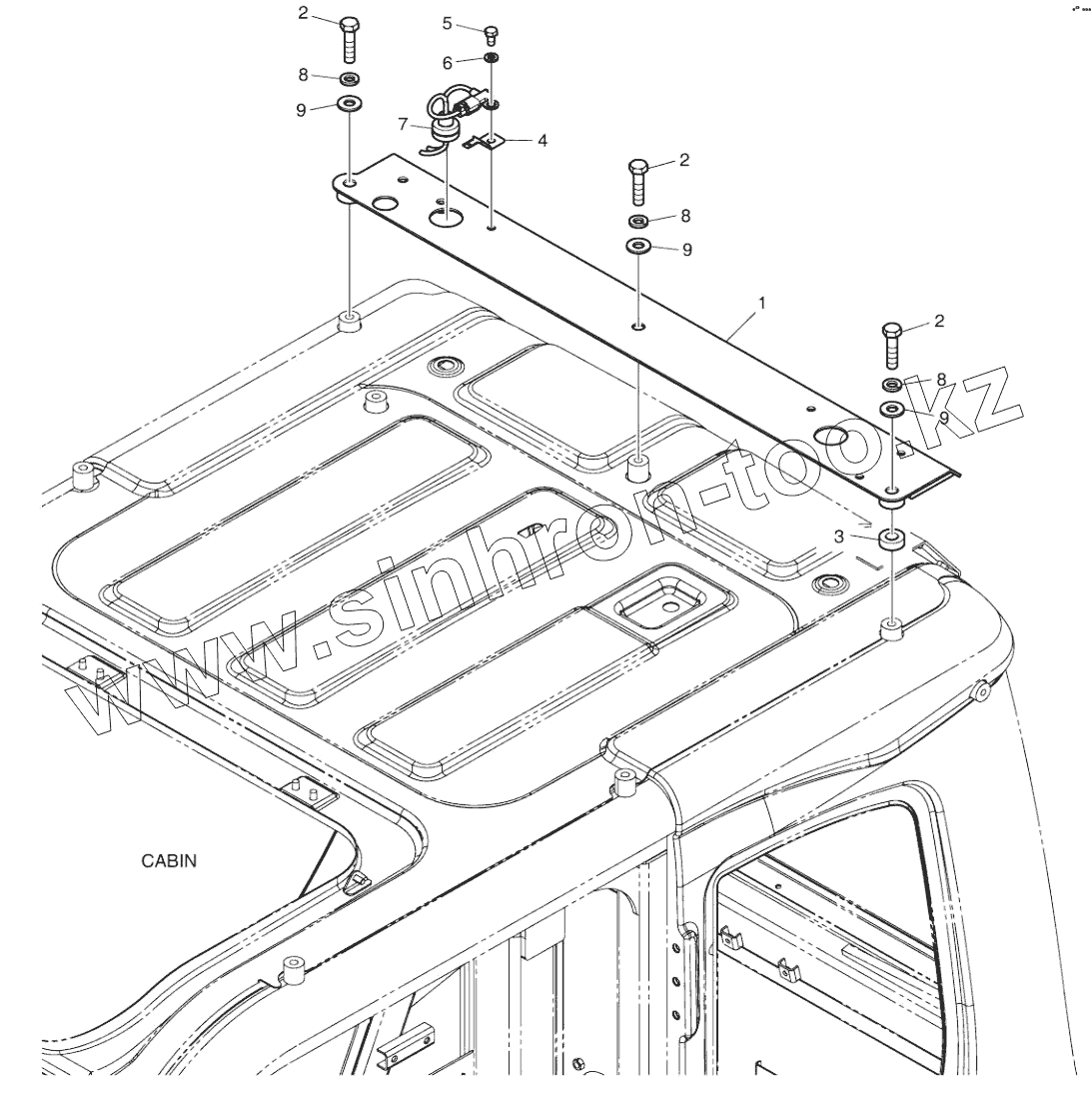 2
5
6
8
9
7
4
2
8
9
1
2
8
9
3
www.sinhron-too.kz
CABIN