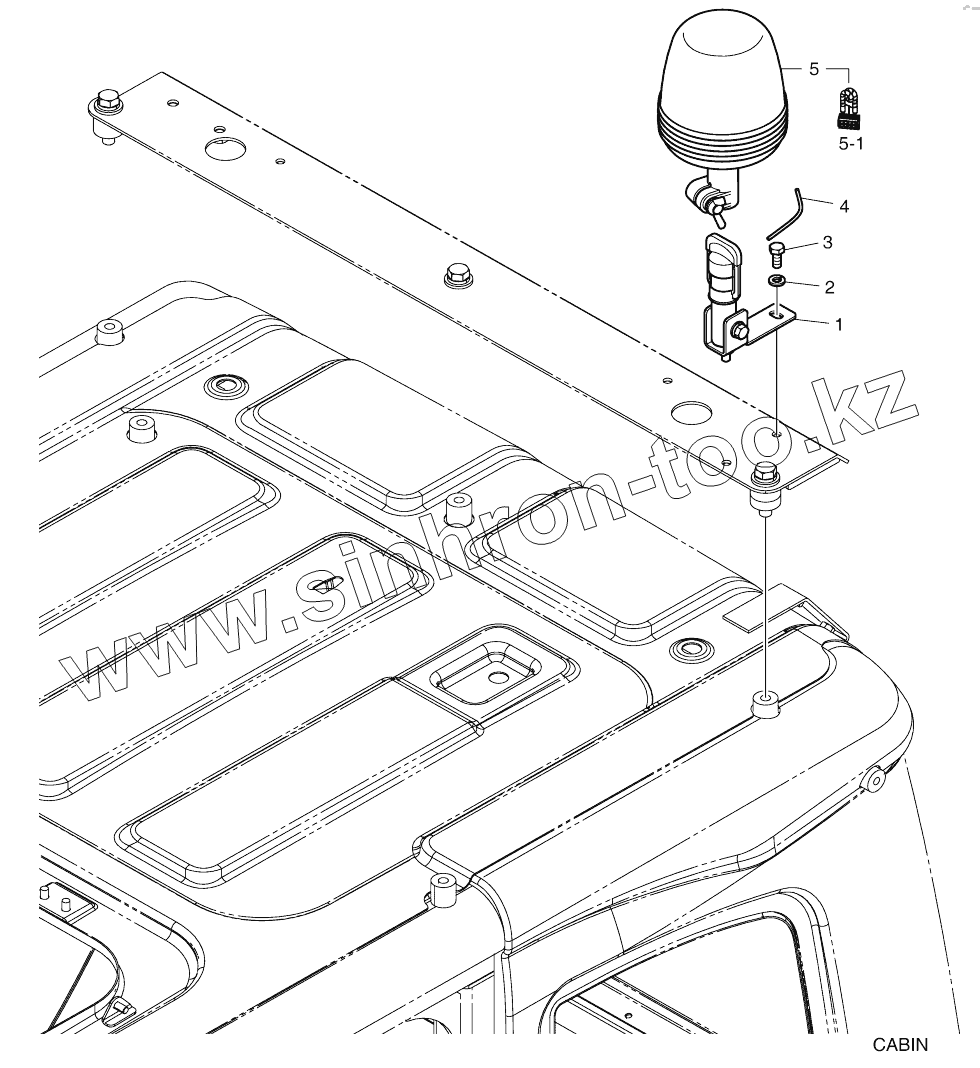 5
5-1
4
3
2
1
www.sinhron-too.kz
CABIN