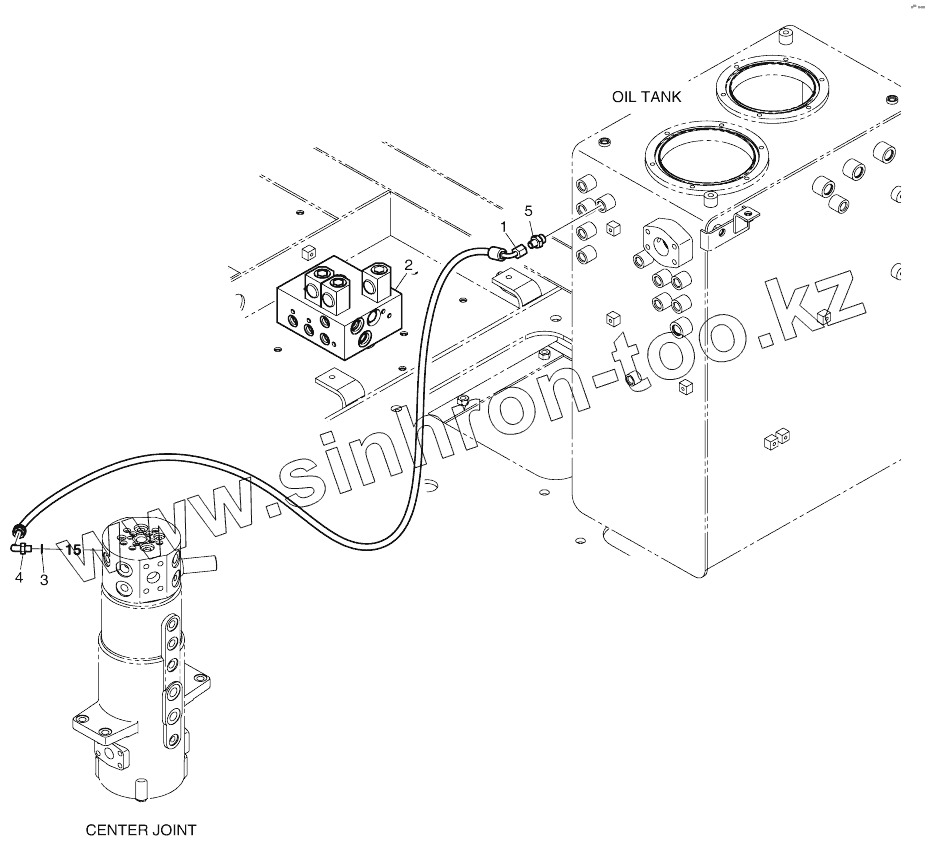 OIL TANK

1
5
2

www.sinhron-too.kz

15
4
3

CENTER JOINT