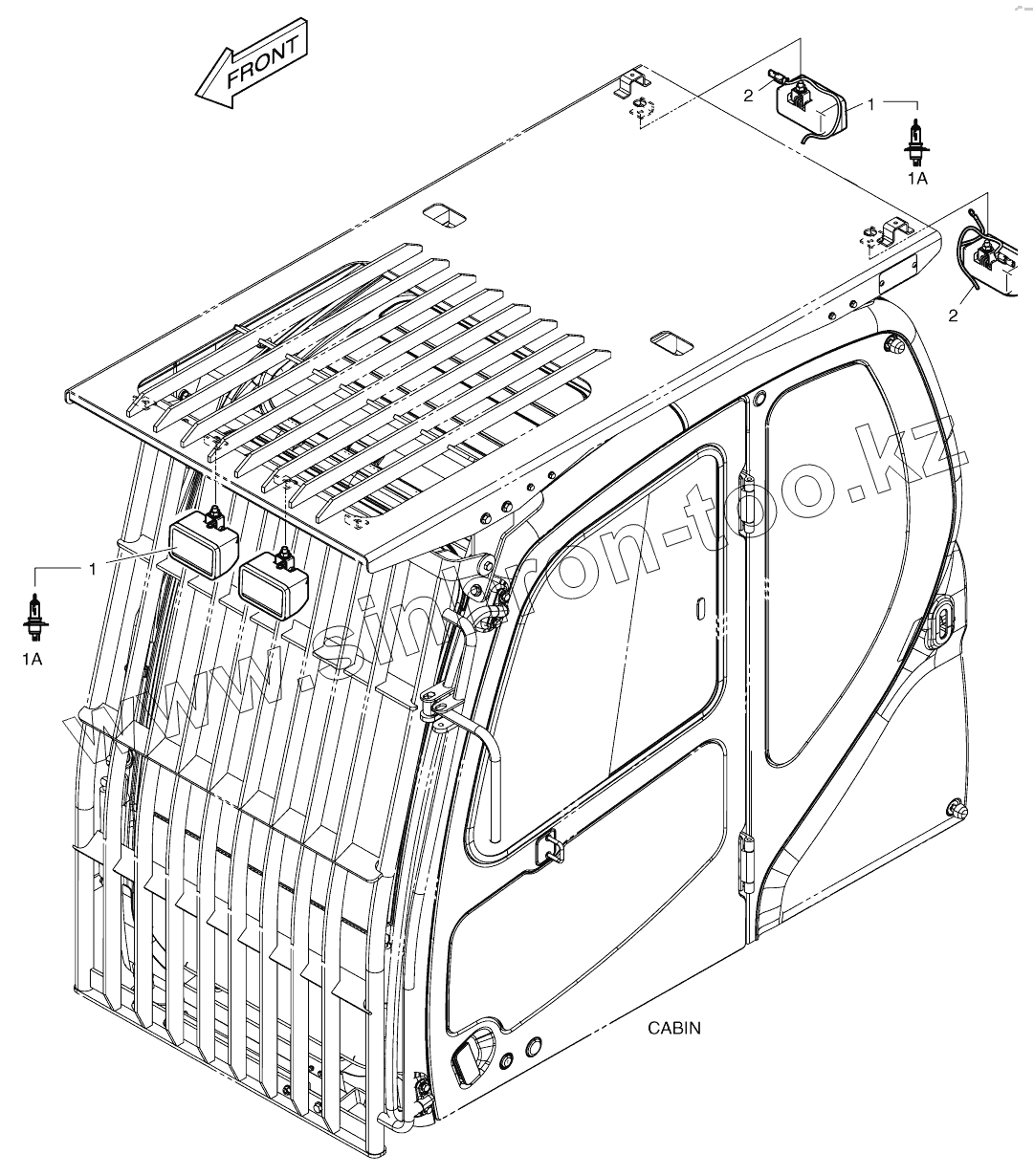 FRONT

2

1

1A

2

1

1A

www.simkron-too.kz

CABIN