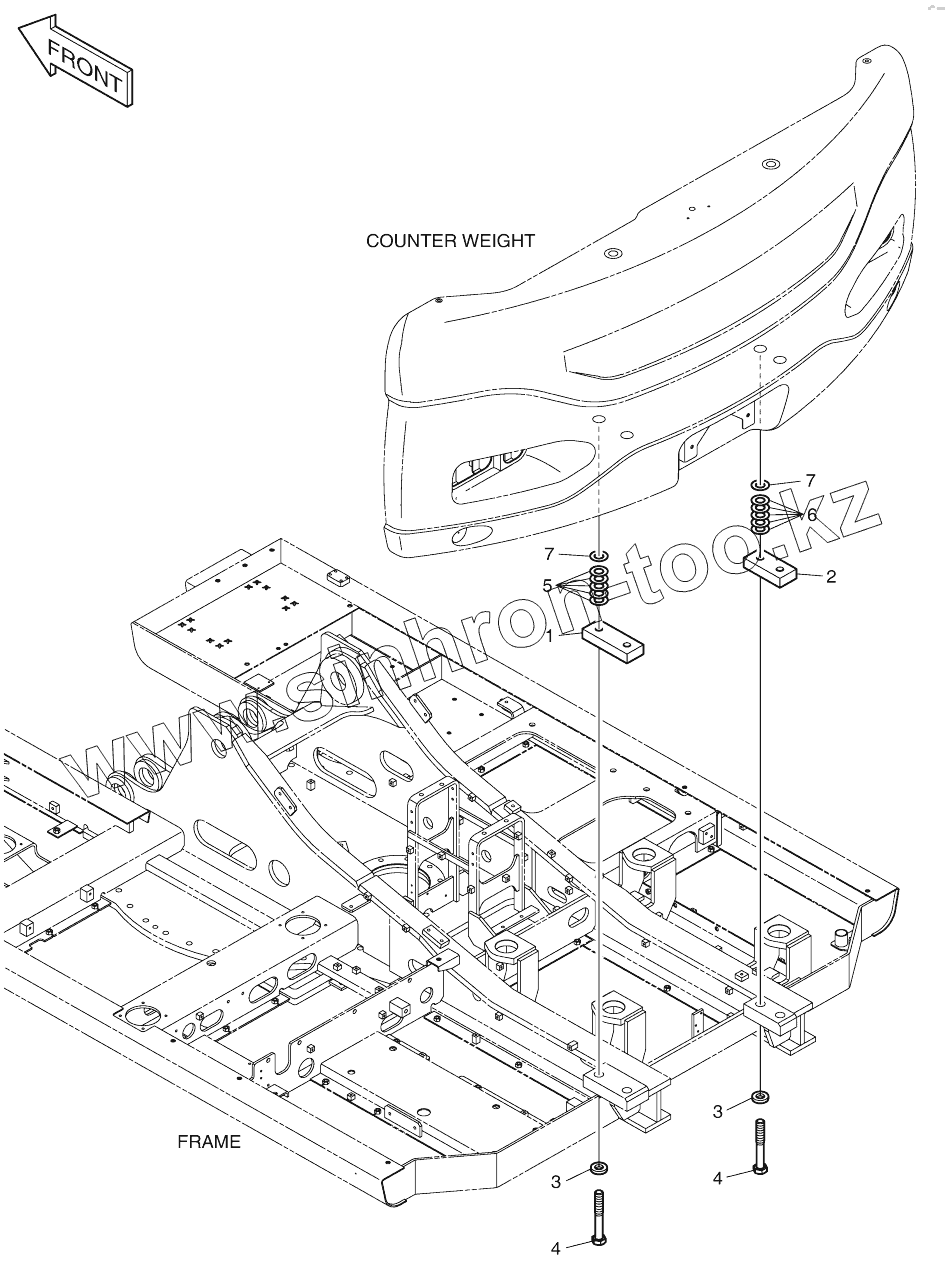 FRONT

COUNTER WEIGHT

7
6
2
7
5
1

www.sohron-too.kz

FRAME

3
4
3
4