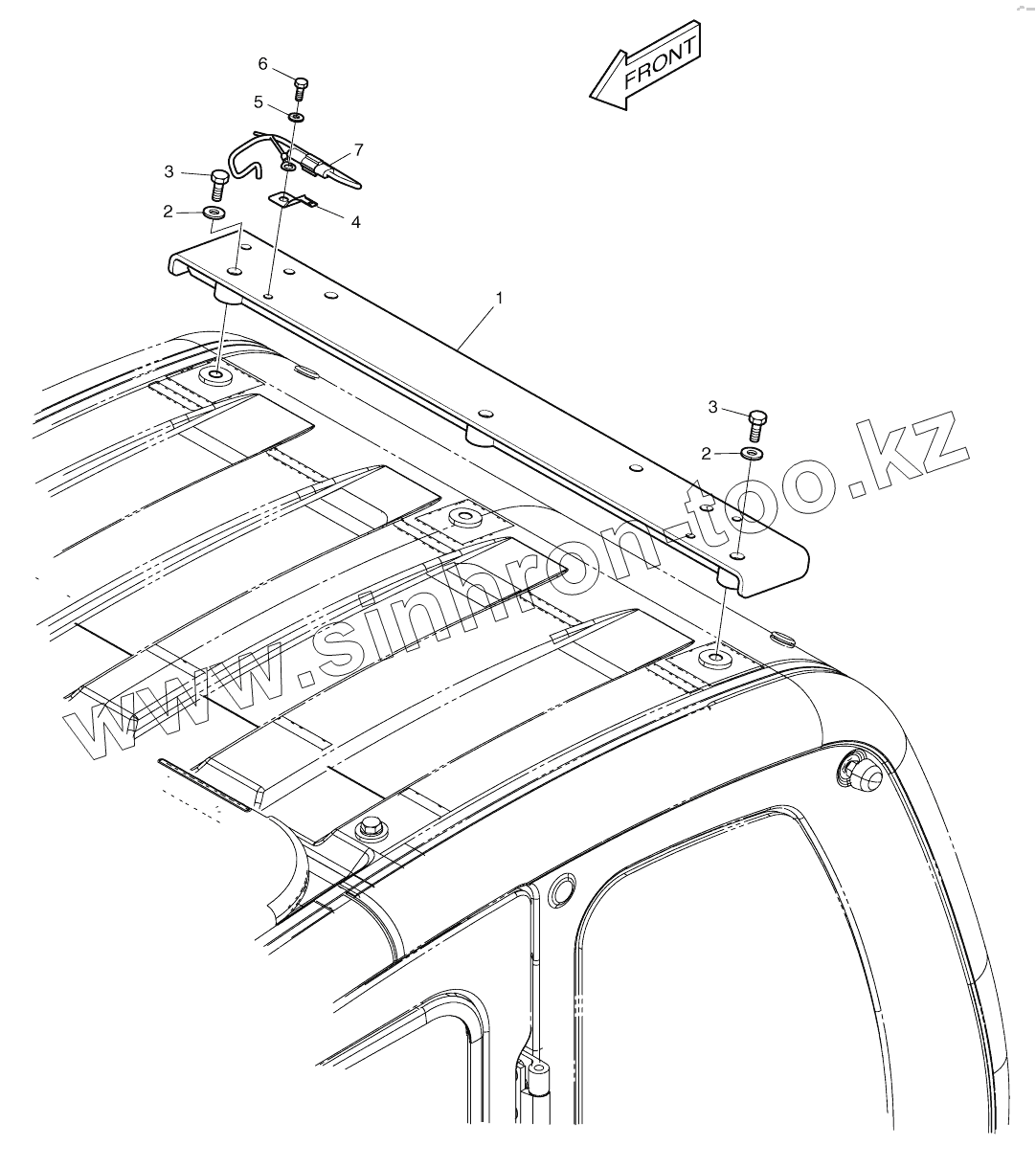 FRONT

6
5
7
3
2
4
1
3
2

www.sinhron-too.kz