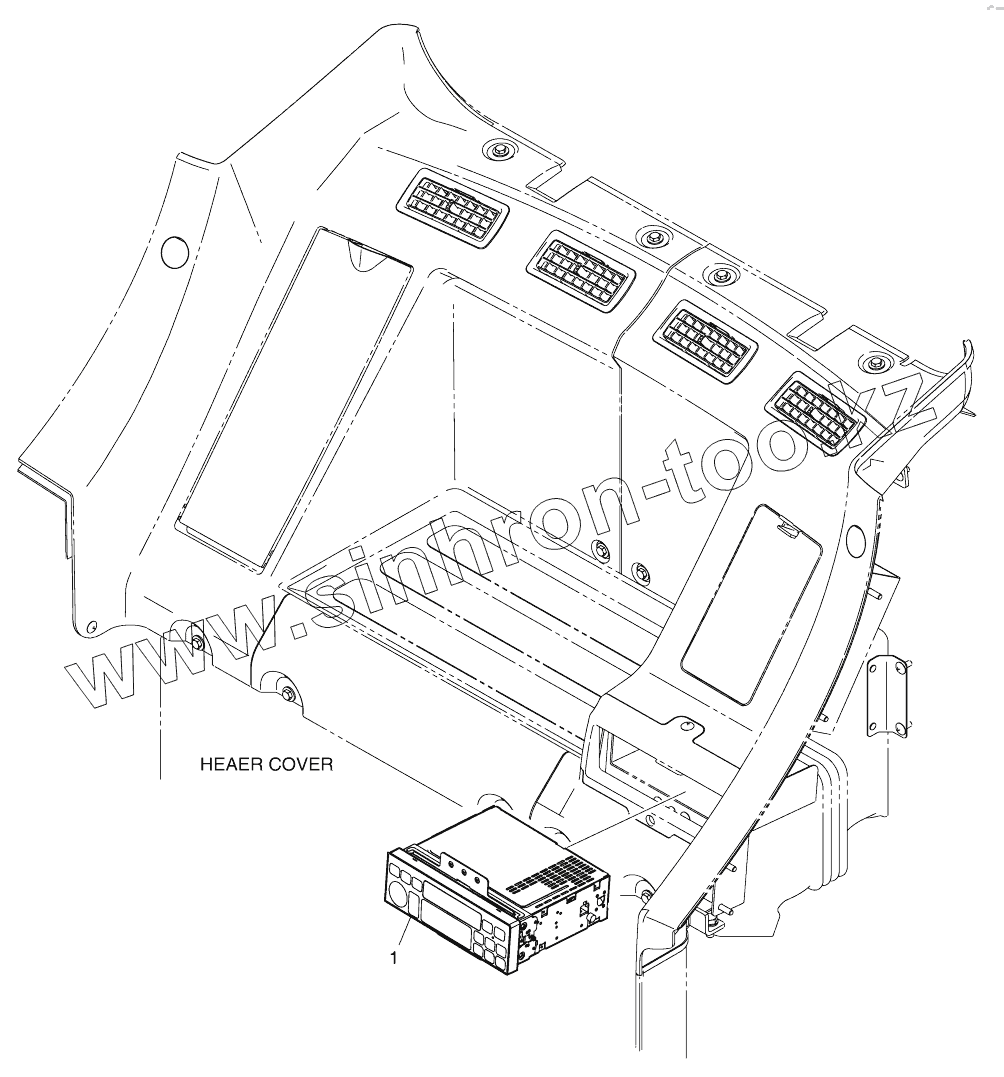 www.sinhron-too.kz

HEAER COVER

1