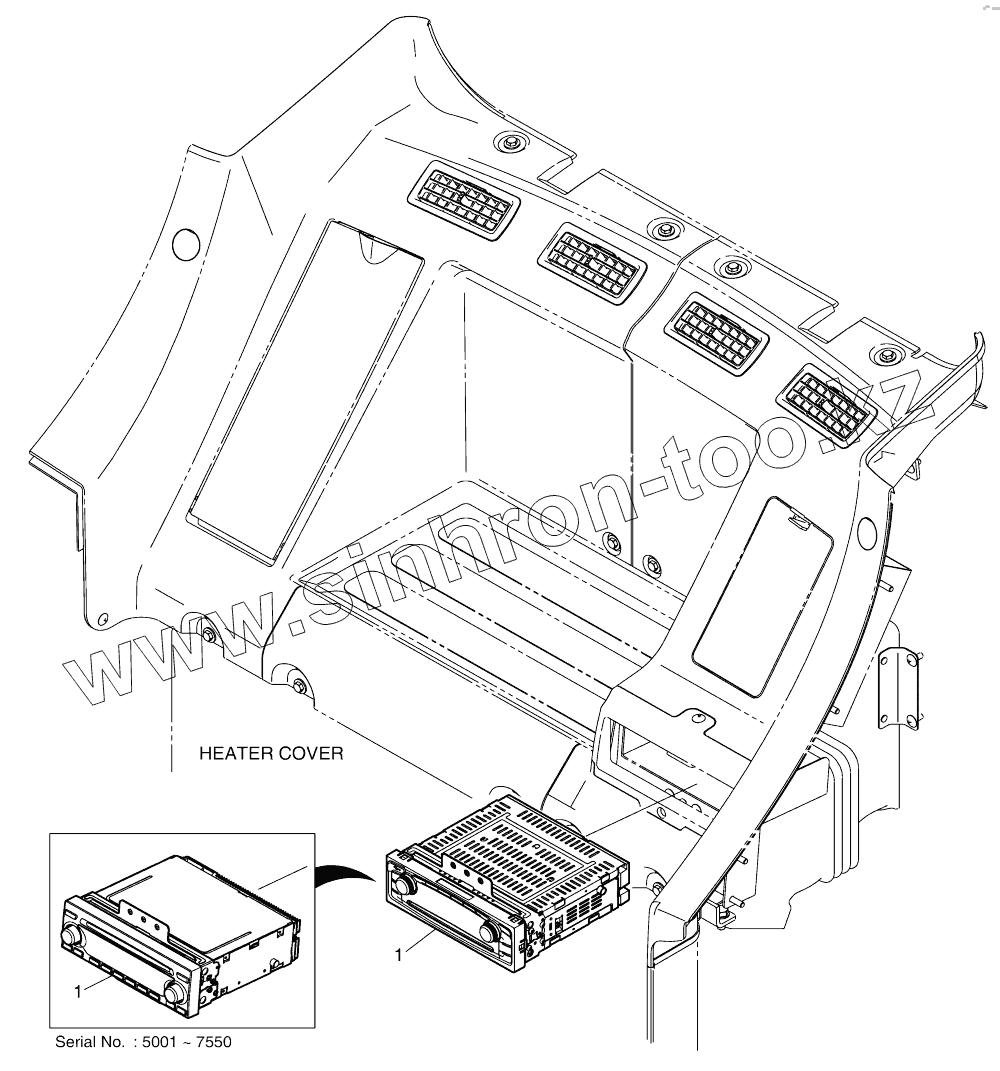 www.sinhron-too.kz

HEATER COVER

1

1

Serial No. : 5001 ~ 7550