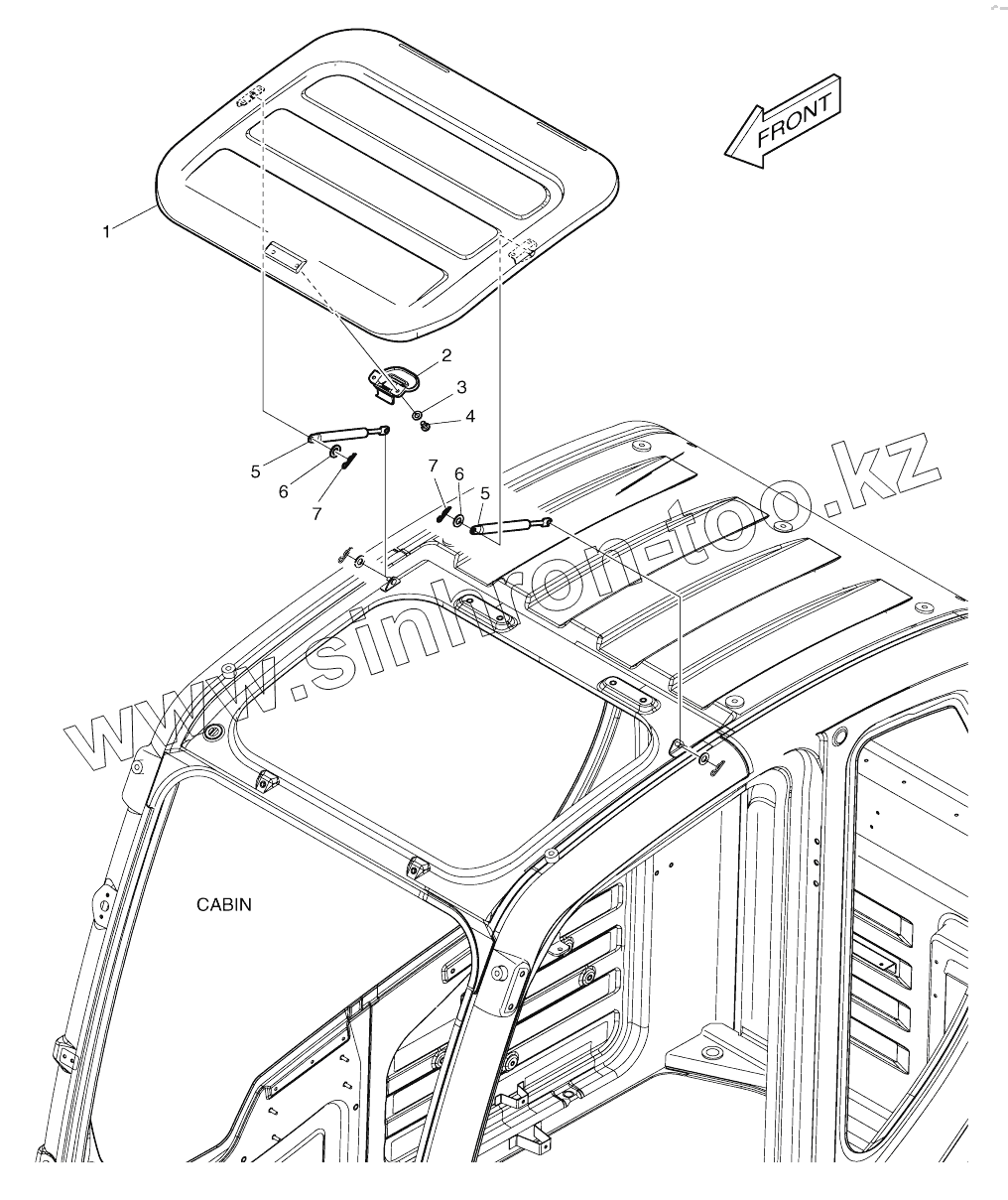 FRONT

1

2

3

4

5

6

7

7

6

5

www.sinkron-too.kz

CABIN