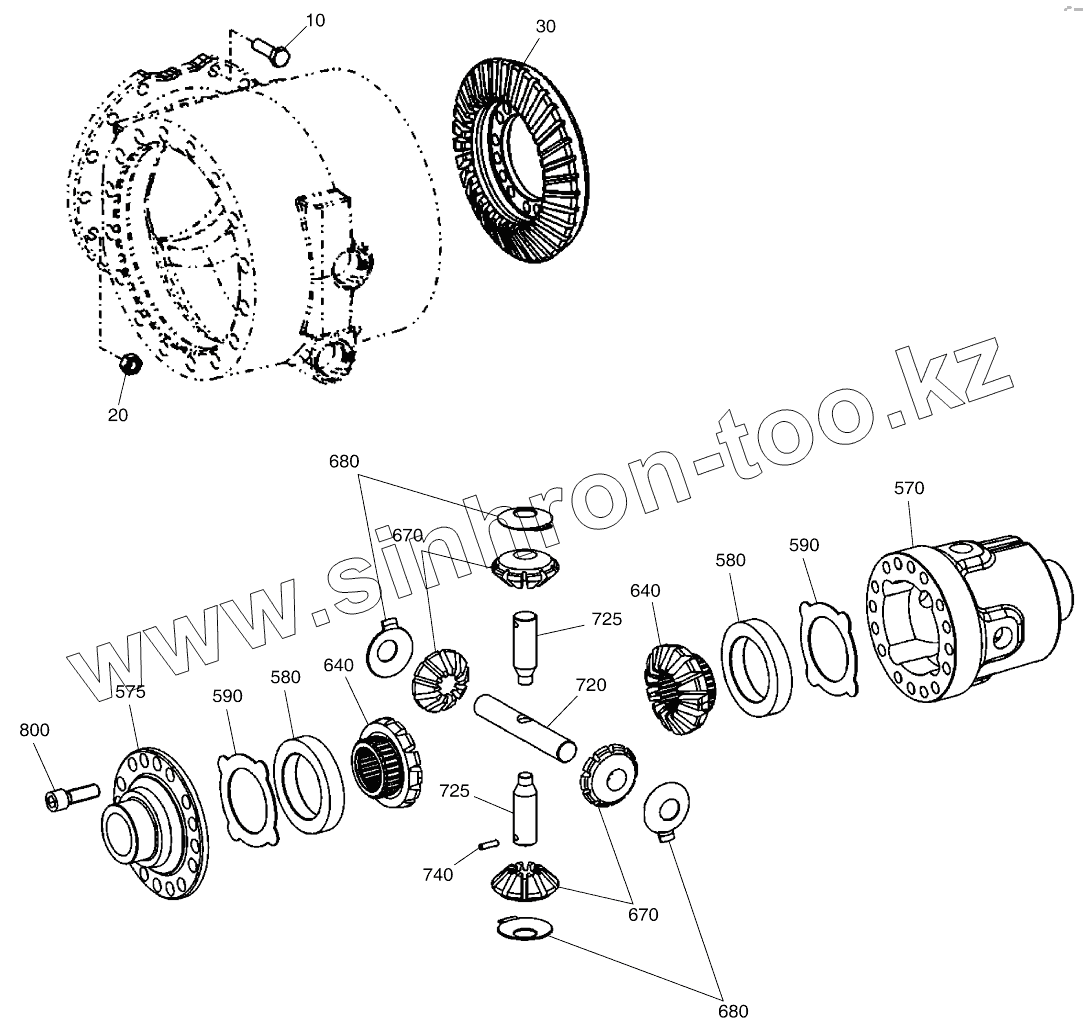 10
30
20
www.sinhron-too.kz
680
670
570
580
590
640
725
720
575
590
580
640
800
725
740
670
680