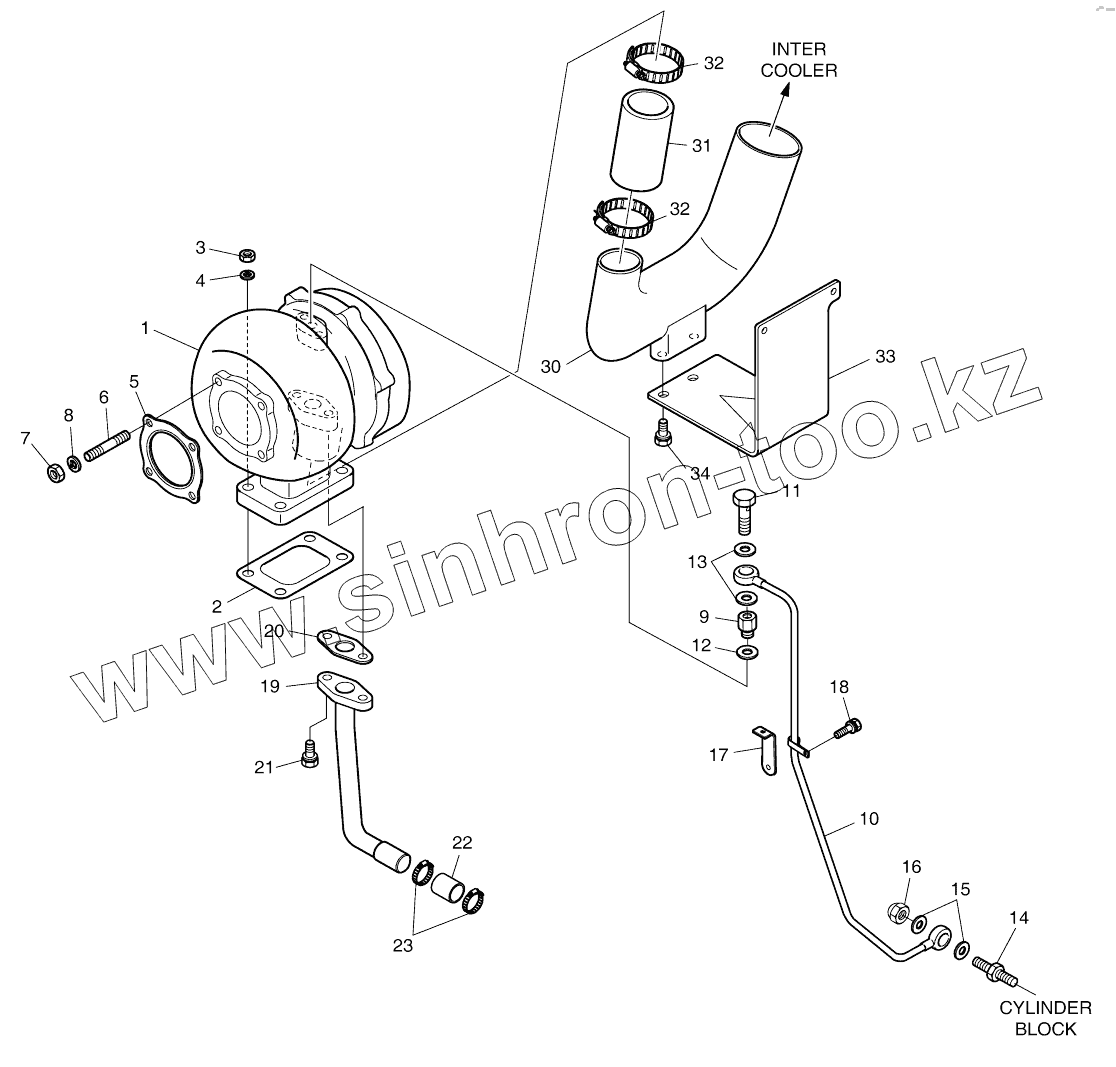 INTER COOLER

32
31
32
30
33
34
11
13
9
12
18
17
10
16
15
14
CYLINDER BLOCK

3
4
1
5
6
8
7
2
20
19
21
22
23

www.sinhron-too.kz