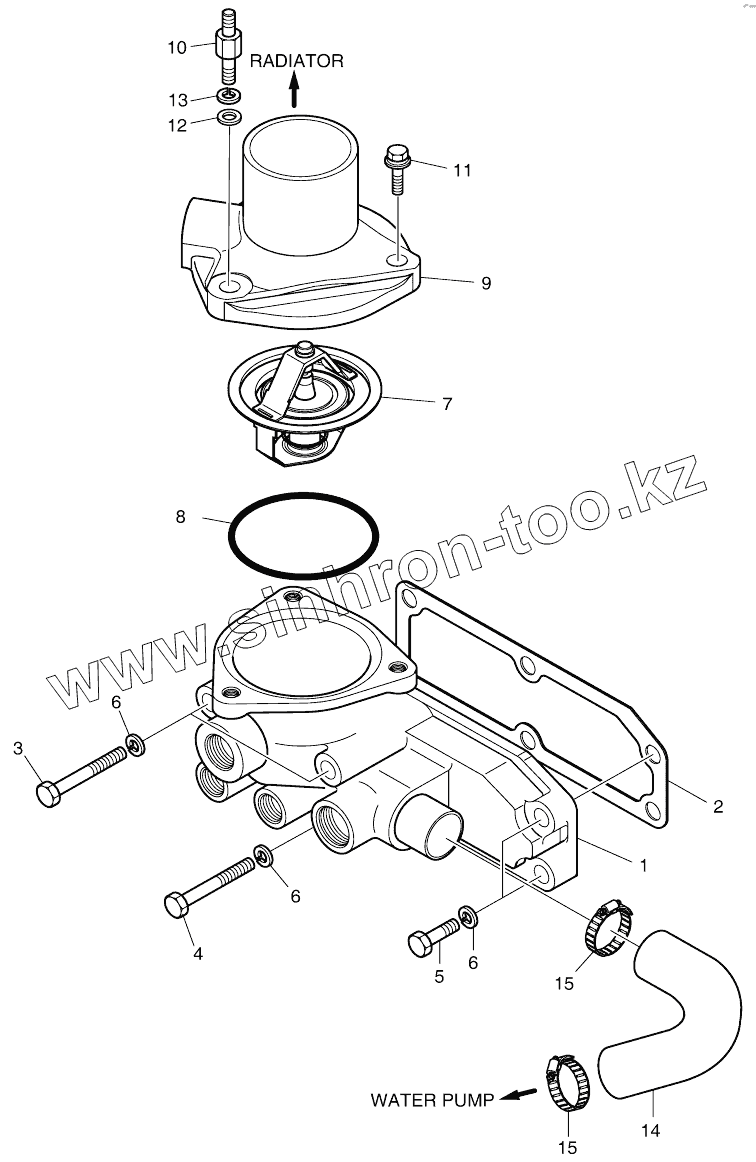 10
RADIATOR
13
12
11
9
7
8
www.sinhron-too.kz
6
3
2
1
6
4
5
6
15
WATER PUMP
15
14