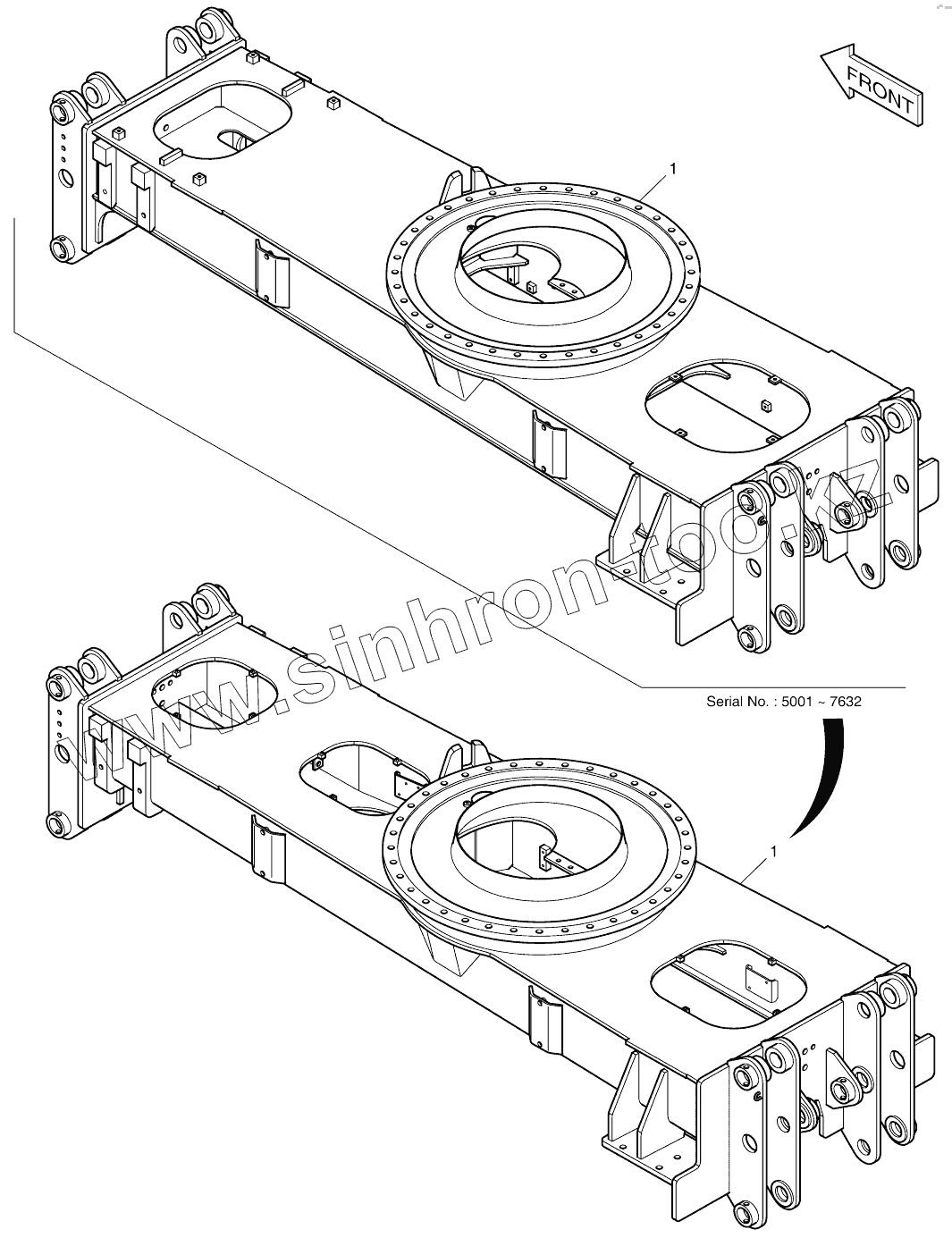 FRONT

1

www.sinhron-too.kz

Serial No. : 5001 ~ 7632

1