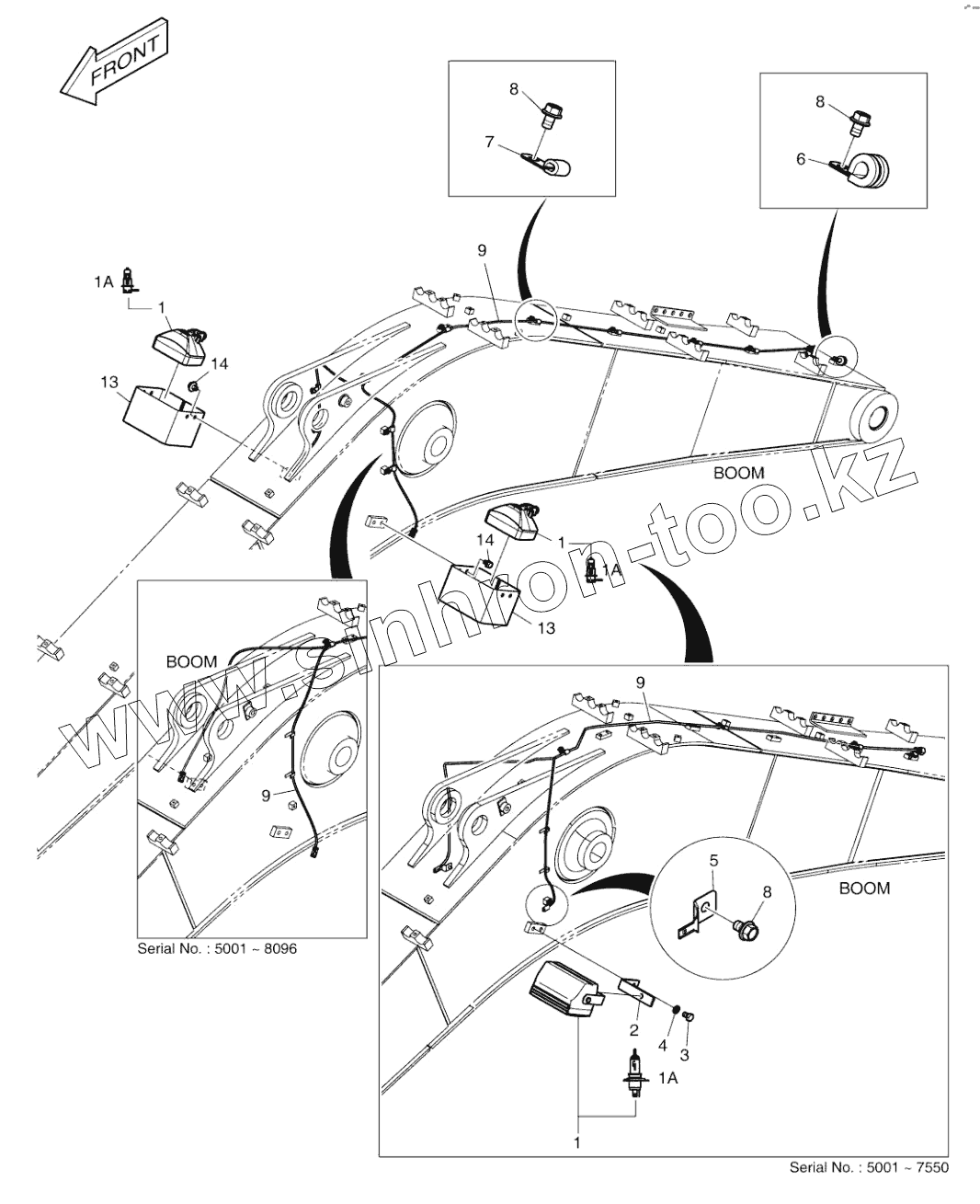 FRONT

8
7

8
6

9

1A
1
14
13

BOOM

14
1
1A
13

www.sinhron-too.kz

BOOM
9

Serial No. : 5001 ~ 8096

9

5
8
BOOM

2
4
3
1A
1

Serial No. : 5001 ~ 7550