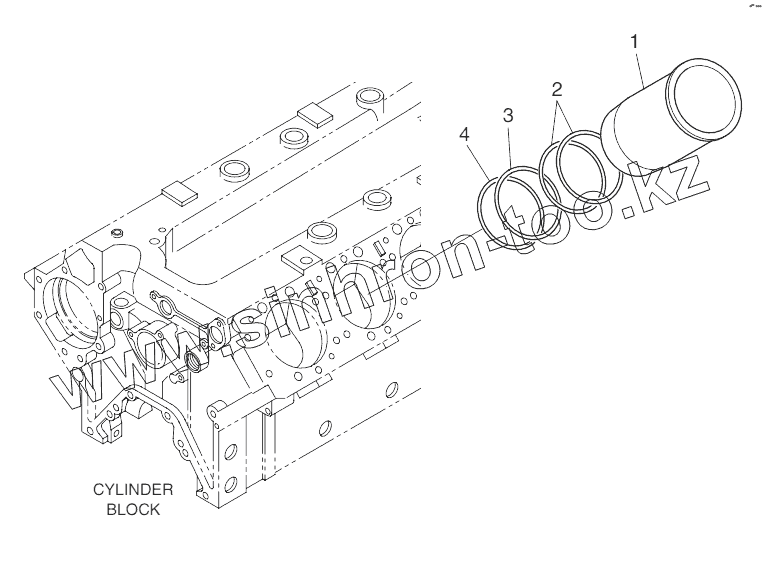 1
2
3
4
www.simhron-too.kz
CYLINDER BLOCK