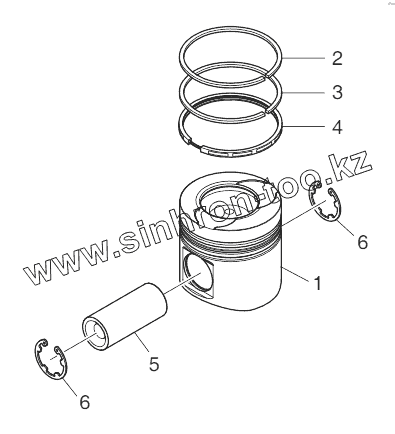 2
3
4
www.sinhron-too.kz
6
1
5
6