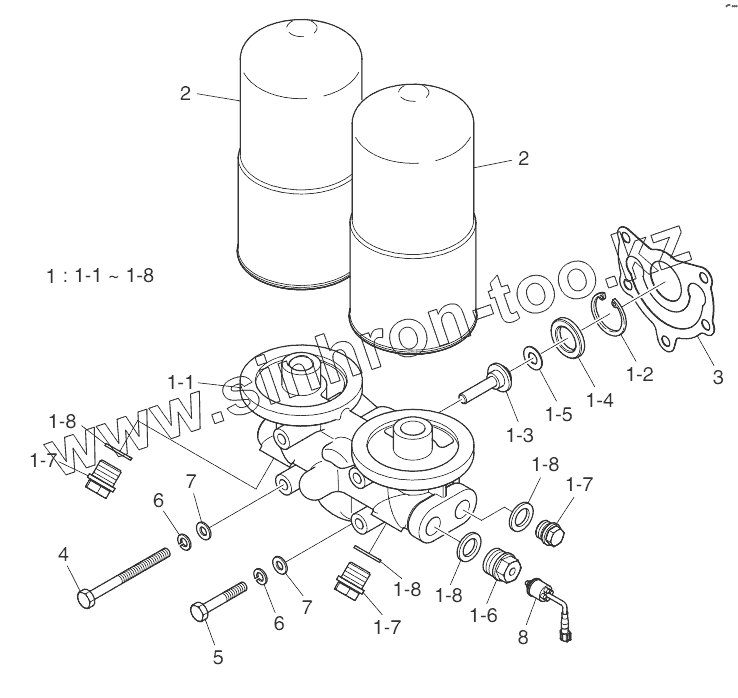 2

2

1 : 1-1 ~ 1-8

www.sinhron-too.kz

1-1

1-8

1-7

3

1-2

1-4

1-5

1-3

7

6

4

1-8

1-7

7

6

5

1-8

1-7

1-8

1-6

8