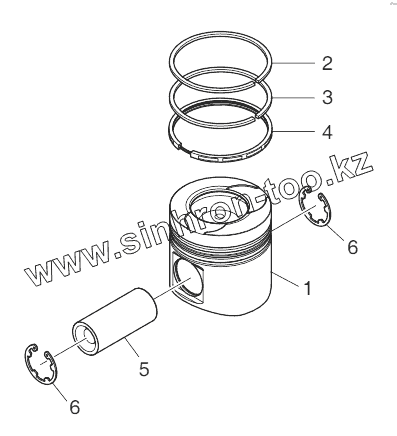 2
3
4
www.sinhron-too.kz
6
1
5
6