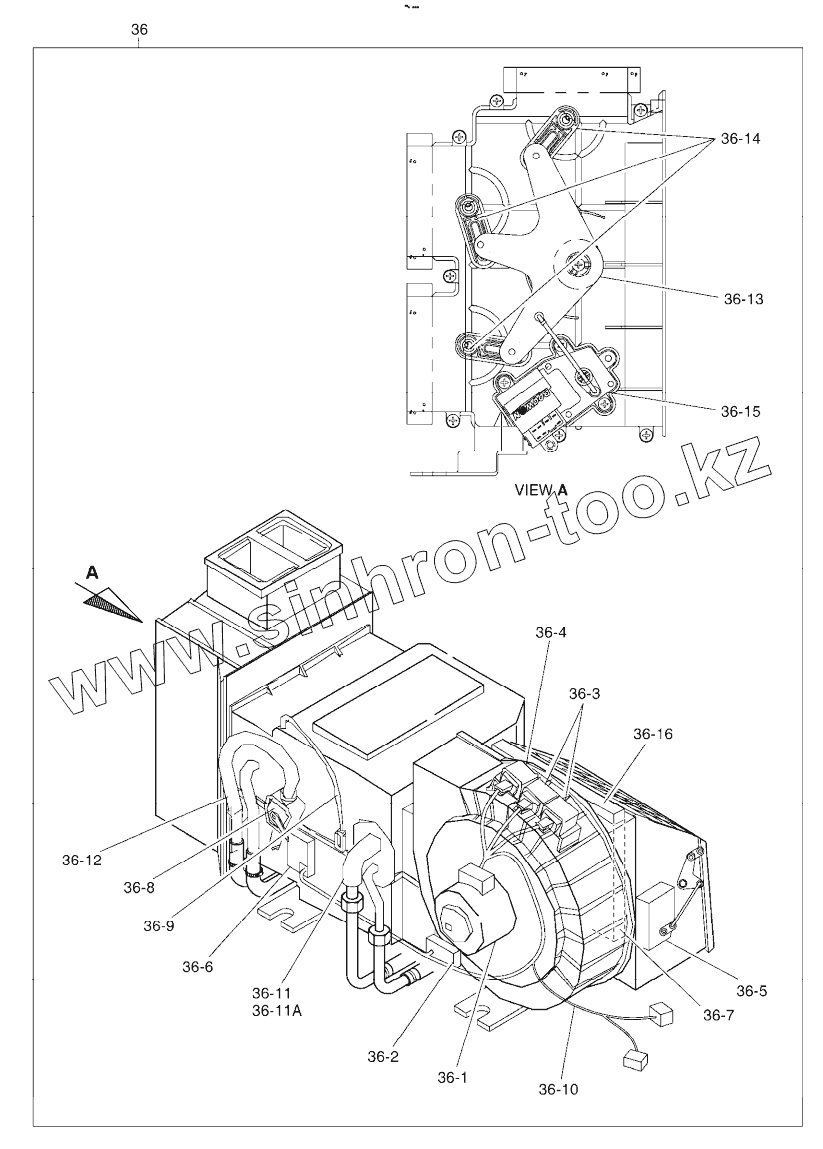 36

36-14

36-13

36-15

VIEW A

www.sinhron-too.kz

A

36-4

36-3

36-16

36-12

36-8

36-9

36-6

36-11
36-11A

36-2

36-1

36-10

36-7

36-5