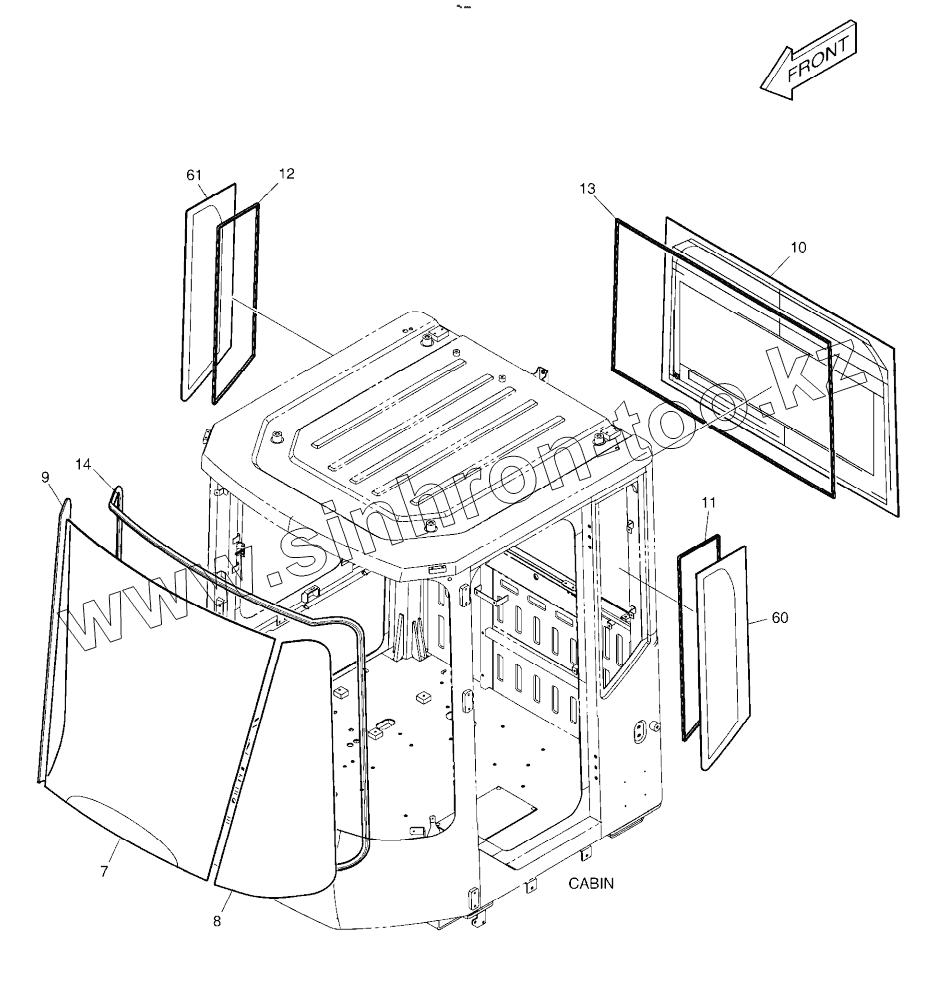 FRONT

61
12
13
10
9
14
11
60
7
8
CABIN

www.sinhronto.kz