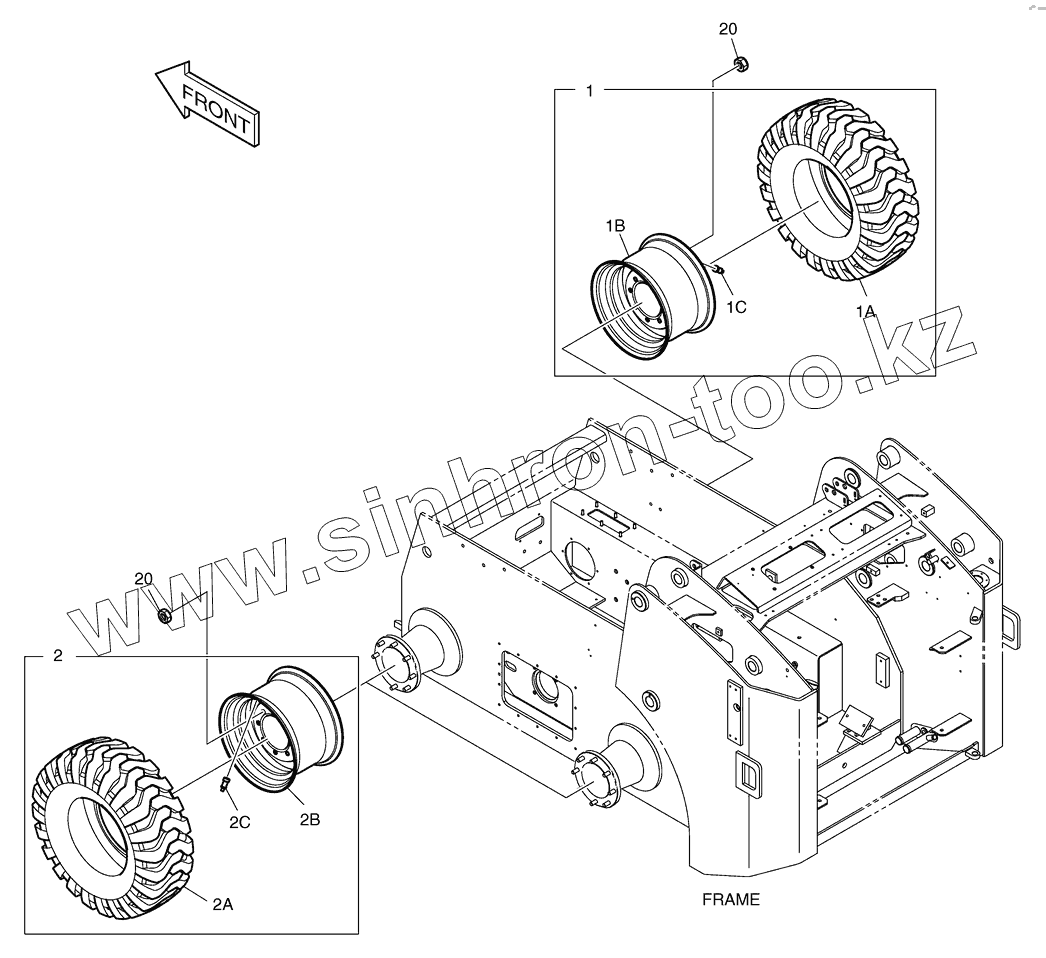 FRONT

20

1

1B

1C

1A

www.sinhron-too.kz

20

2

2C

2B

2A

FRAME