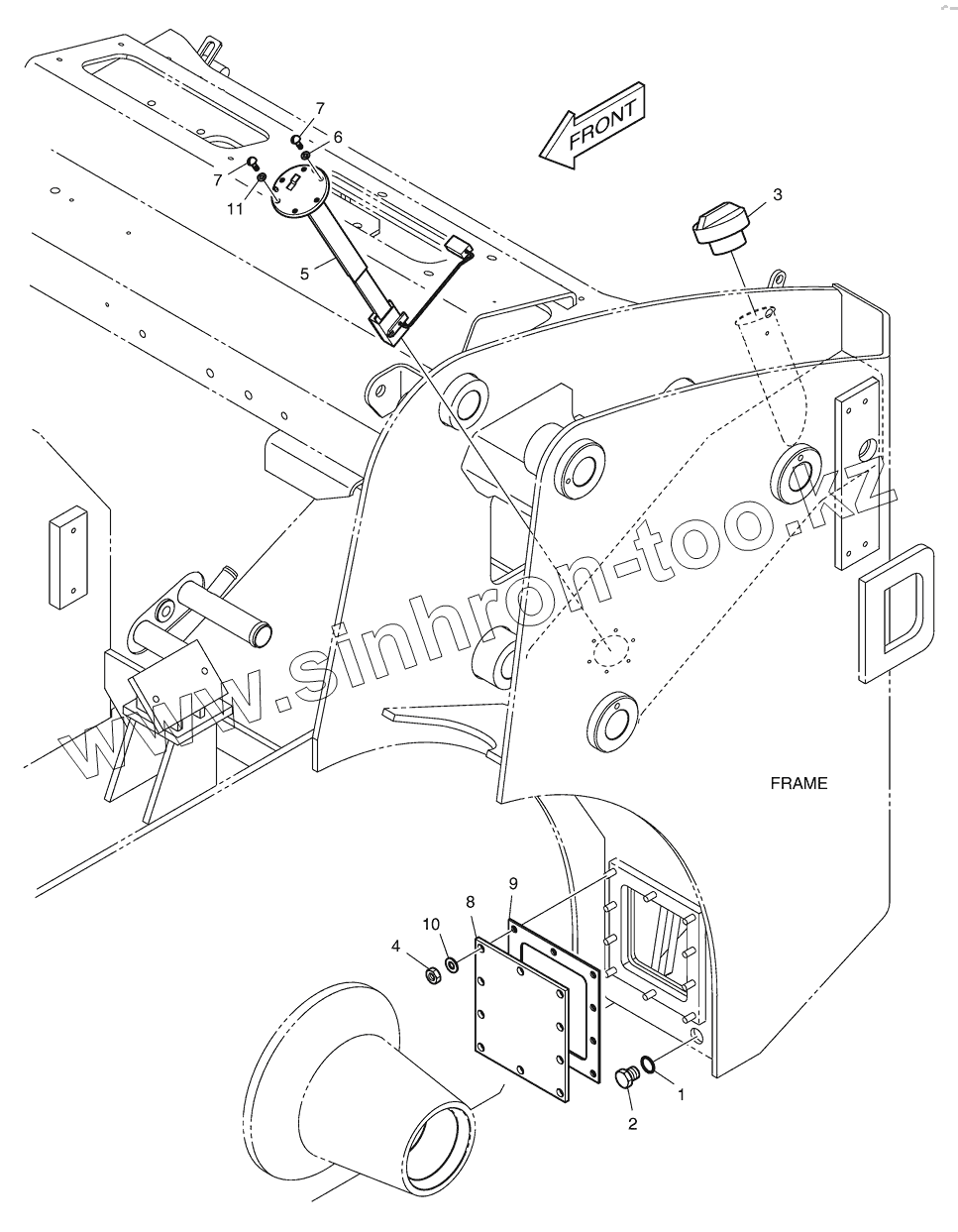 FRONT

7
6
7
11
5
3

www.sinhron-too.kz

FRAME

9
8
10
4
1
2