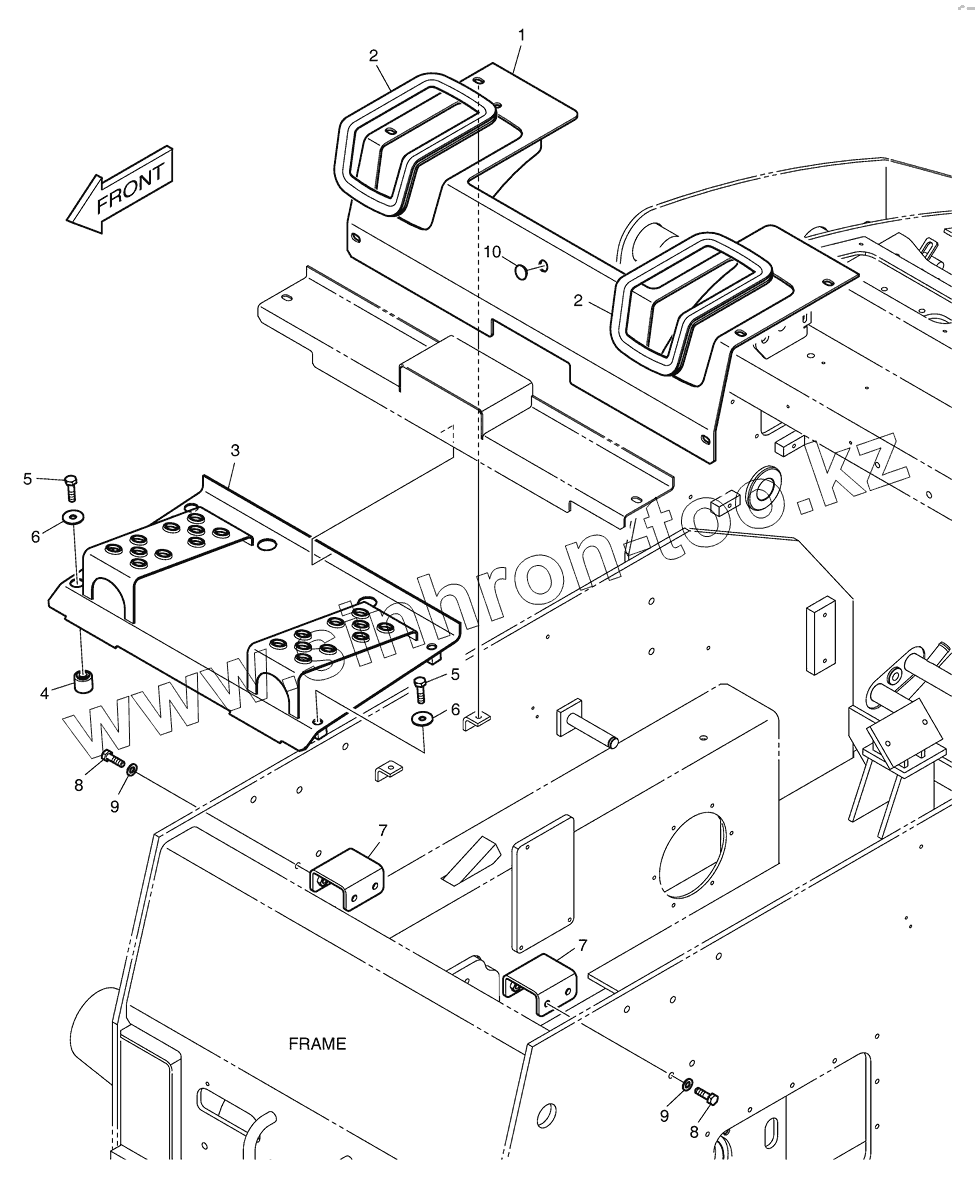 FRONT
1
2
10
2
3
5
6
4
5
6
8
9
7
7
FRAME
9
8
www.sinhron-too.kz