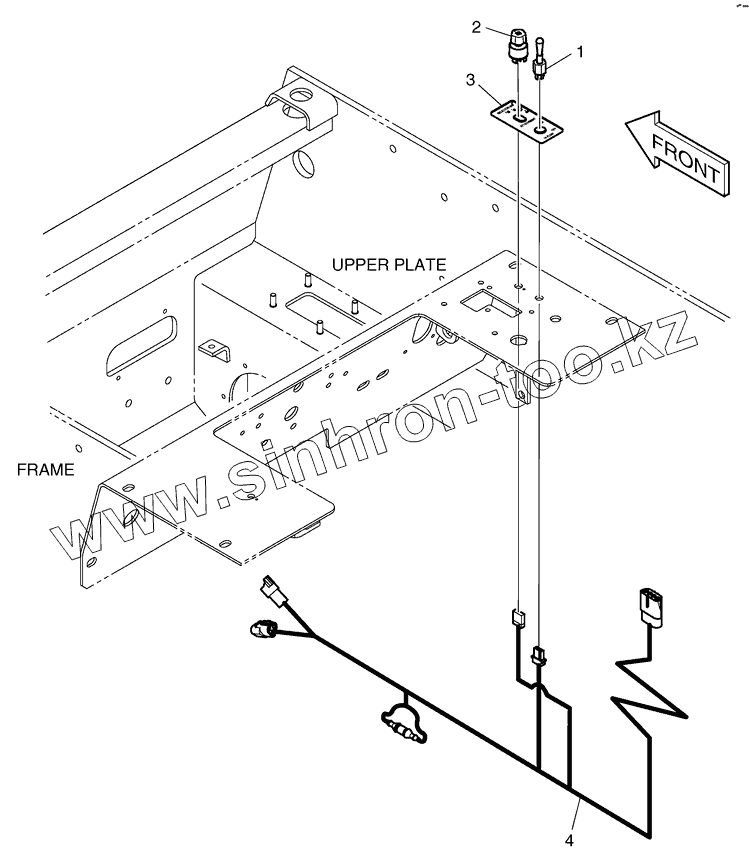 2
1
3
FRONT
UPPER PLATE
FRAME
www.sinhron-too.kz
4