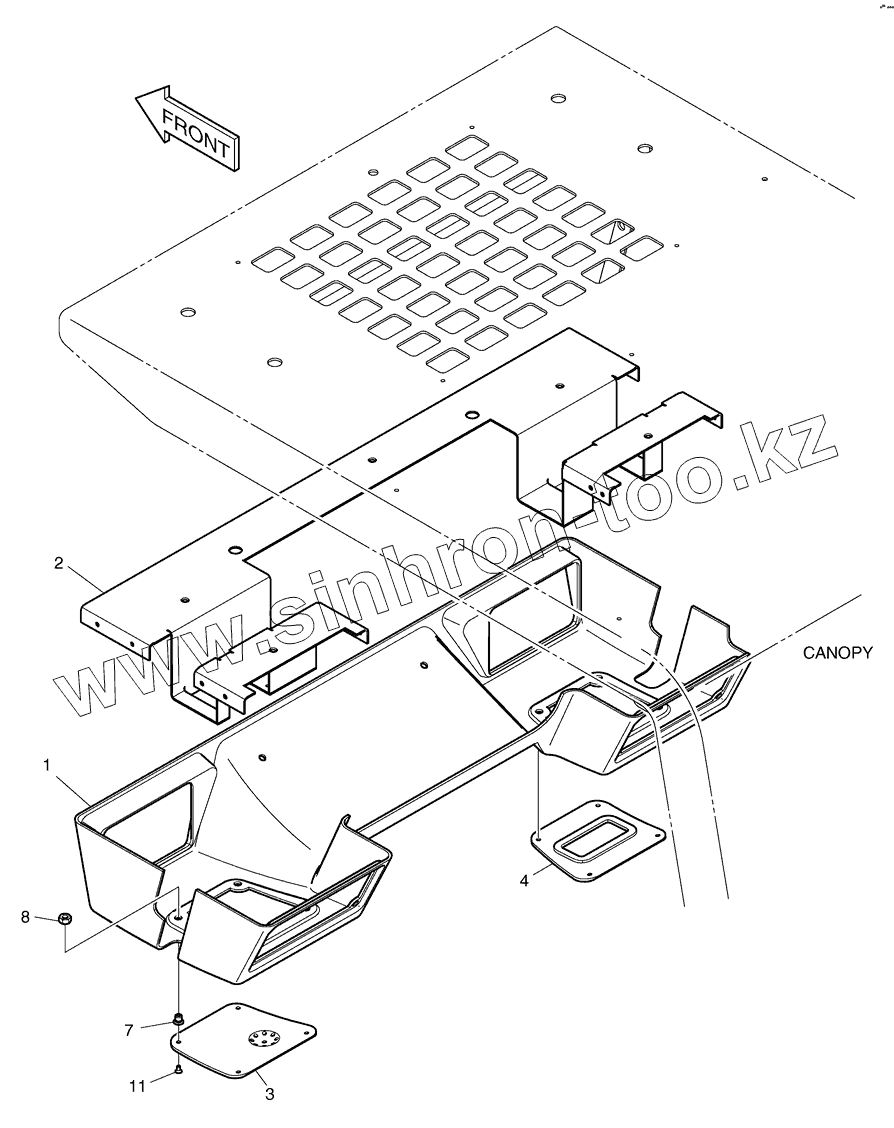 FRONT

www.sinhron-too.kz

2

CANOPY

1

4

8

7

11

3