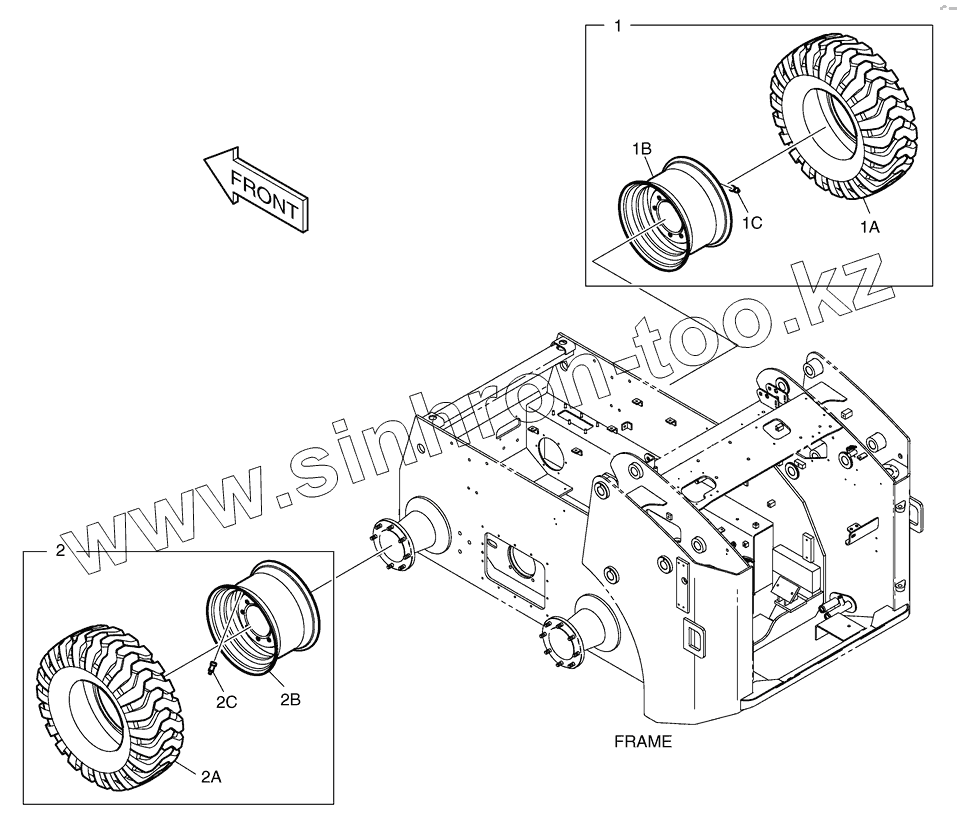 1

FRONT

1B

1C

1A

www.sinhron-too.kz

2

2C

2B

2A

FRAME