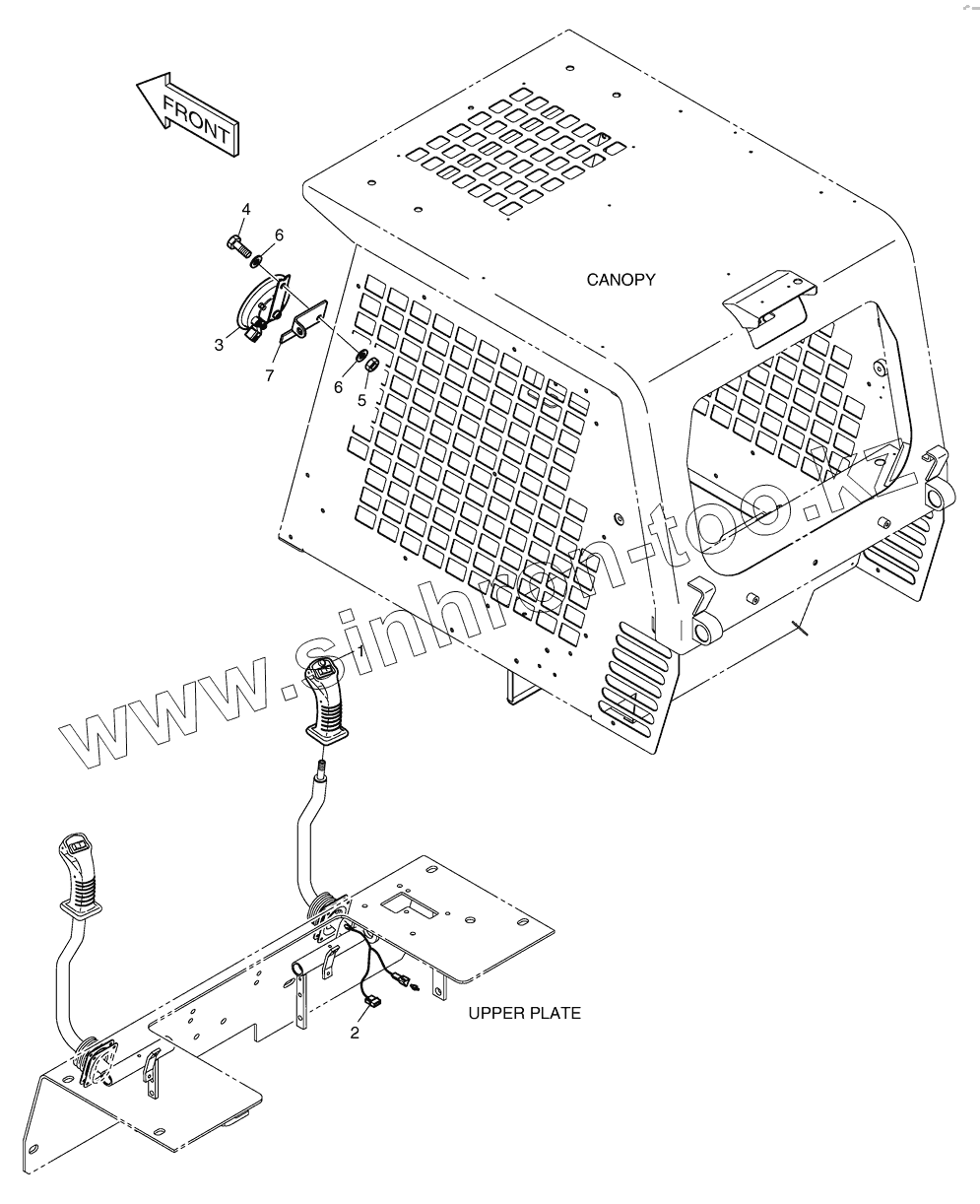 FRONT

4
6
3
7
6
5

CANOPY

www.sinhron-too.kz

1

2
UPPER PLATE