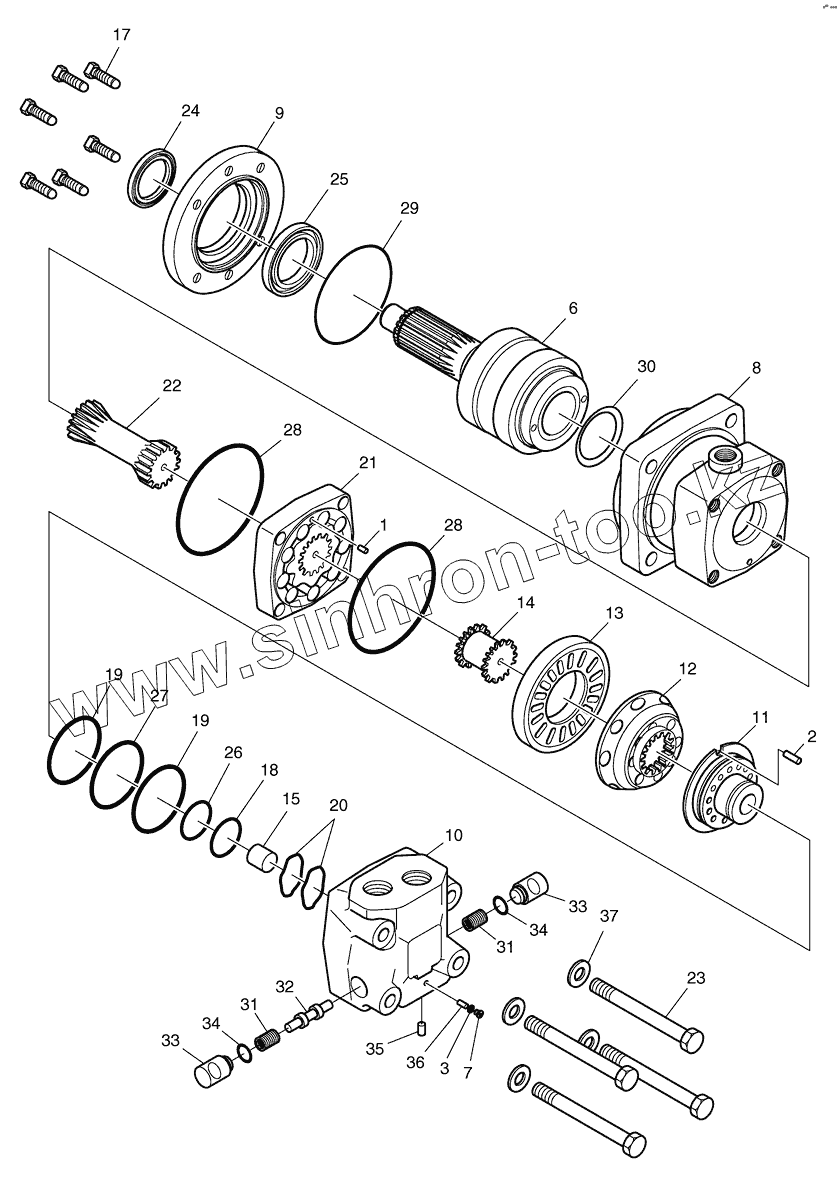 17
24
9
25
29
6
30
8
22
28
21
1
28
14
13
12
11
2
19
27
19
26
18
15
20
10
33
34
31
37
23
32
31
34
33
35
36
3
7
www.sinhron-too.kz