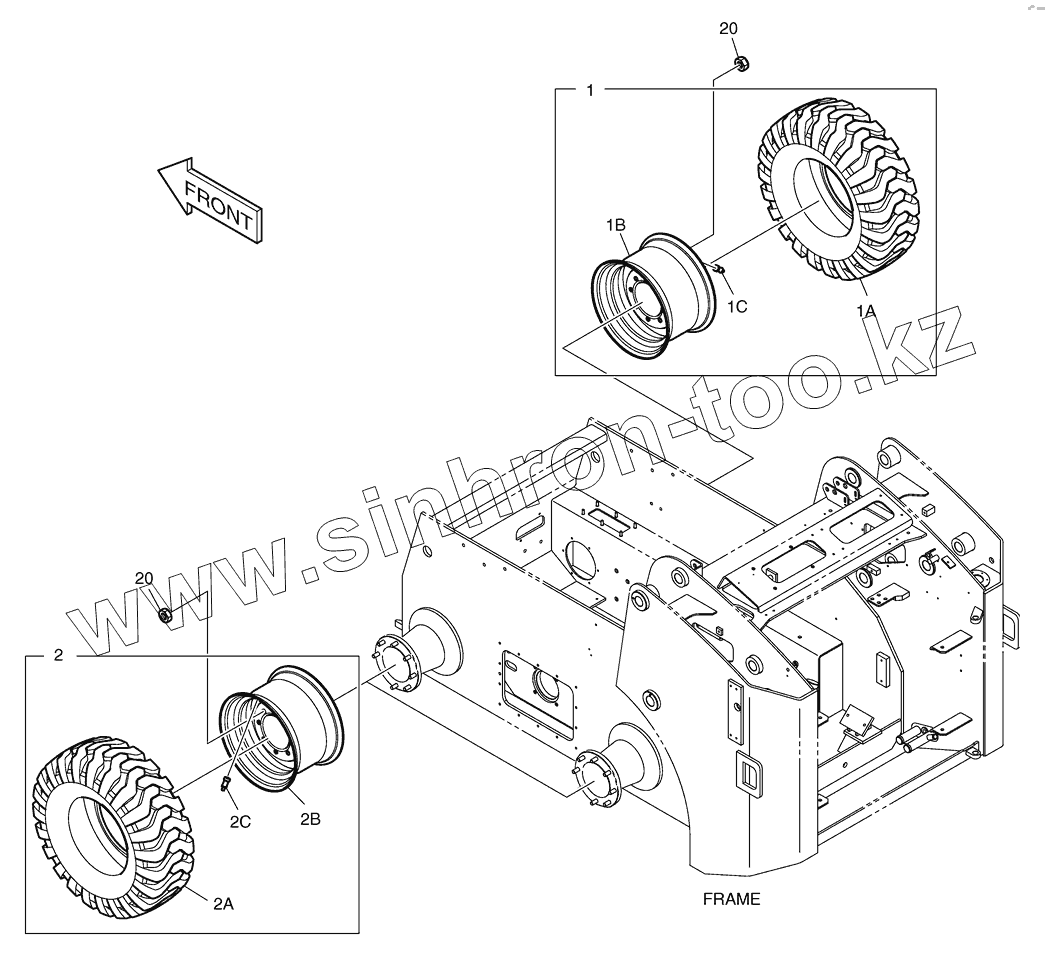 20
1
FRONT
1B
1C
1A
www.sinhron-too.kz
20
2
2C
2B
2A
FRAME