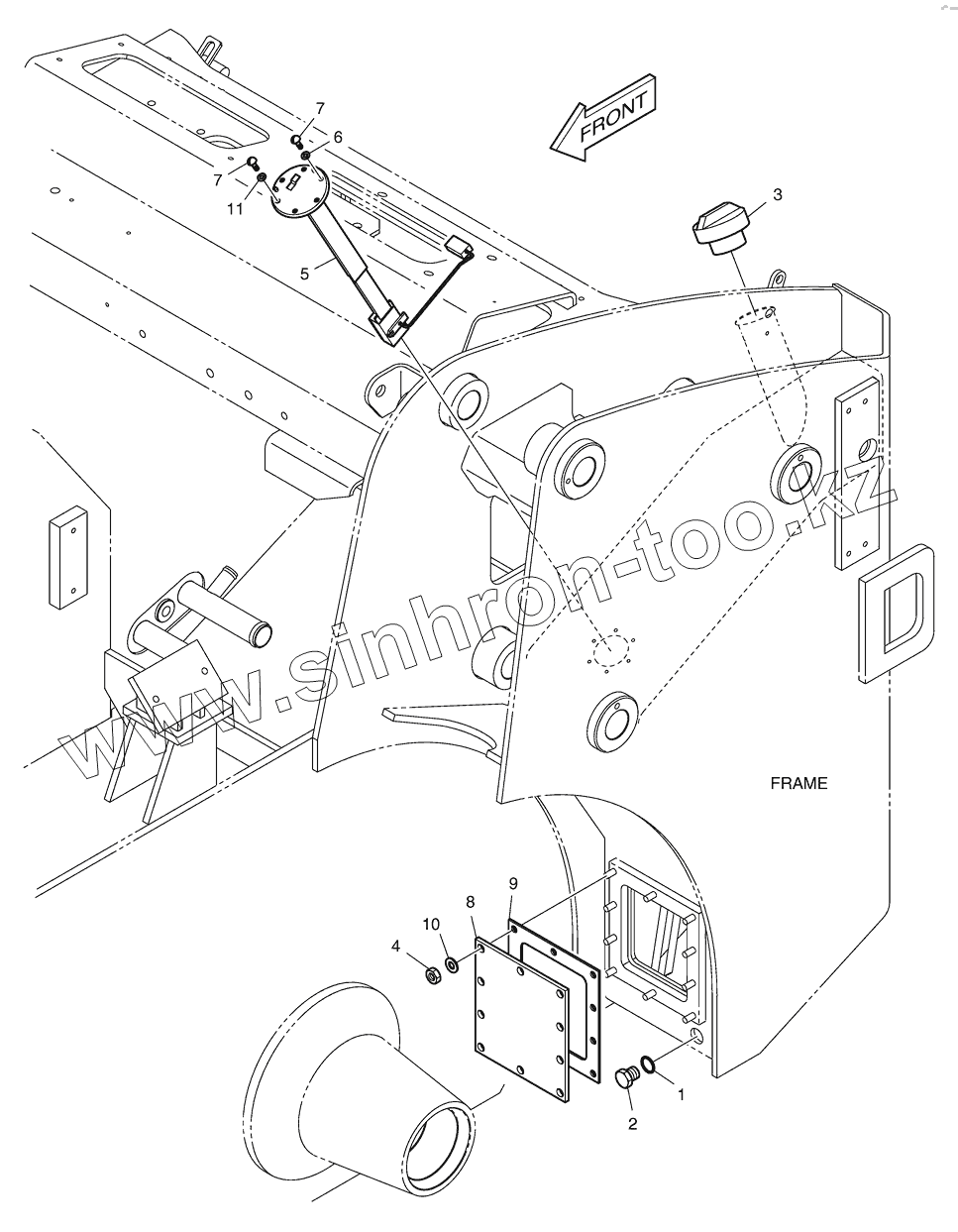 FRONT

7
6
7
11
5
3

www.sinhron-too.kz

FRAME

9
8
10
4
1
2