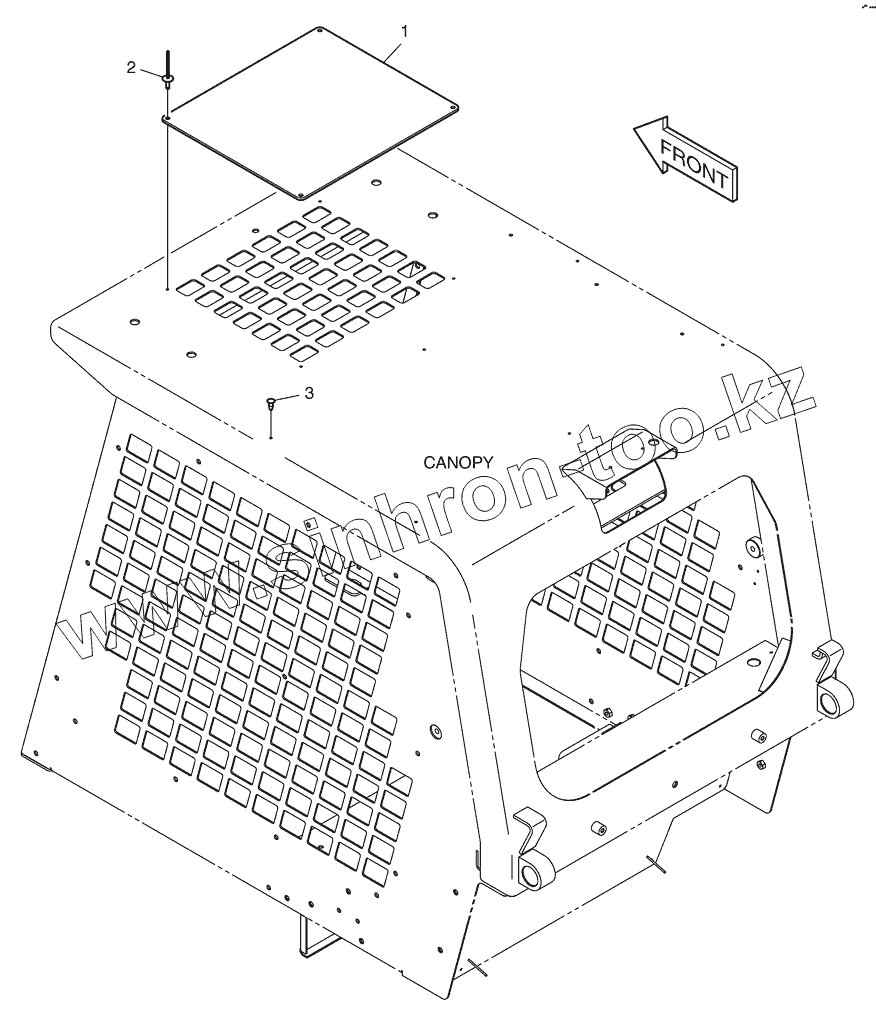 1
2
FRONT
3
CANOPY
www.sinhron-too.kz