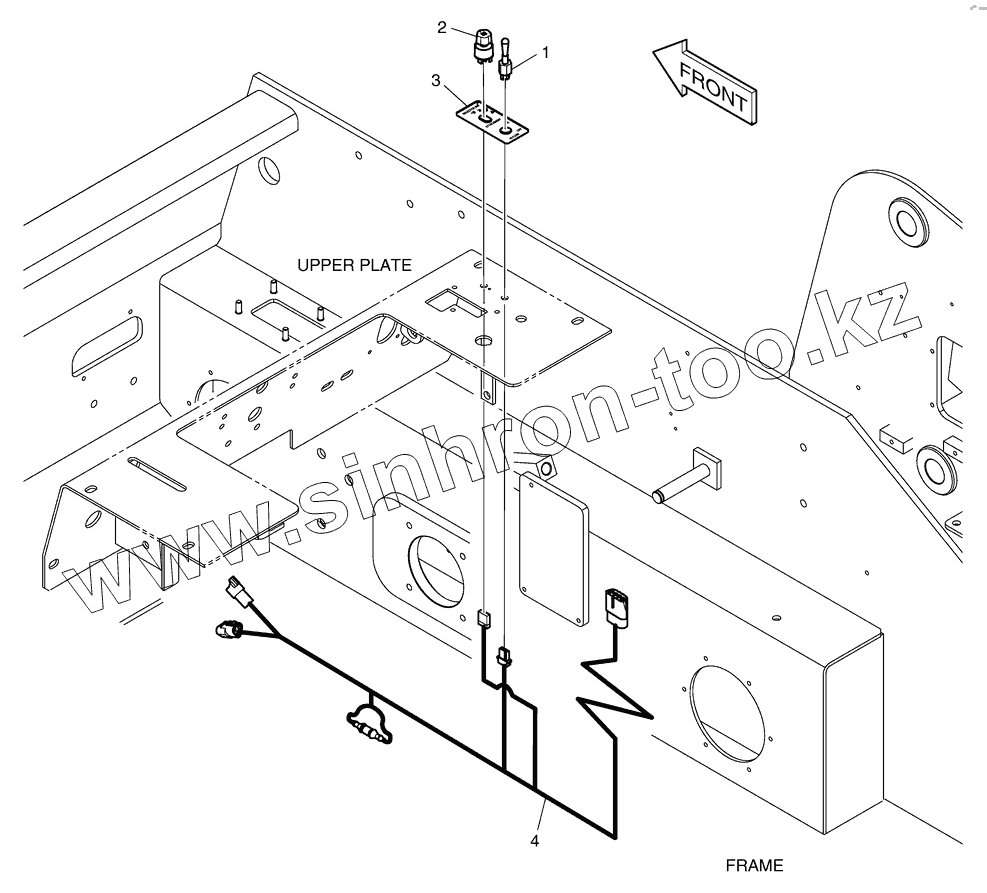 2
1
3
FRONT
UPPER PLATE
www.sinhron-too.kz
4
FRAME