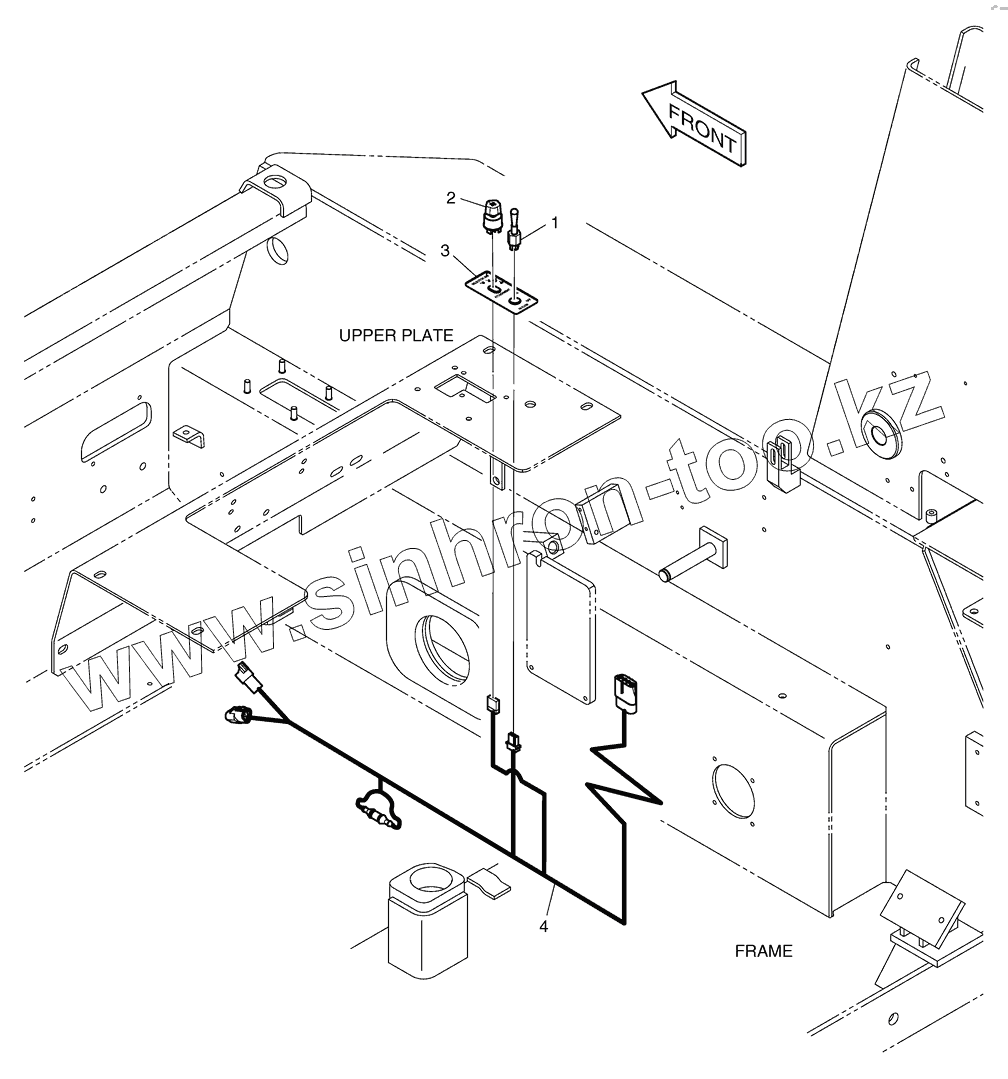 FRONT

2

1

3

UPPER PLATE

www.sinhron-top.kz

4

FRAME