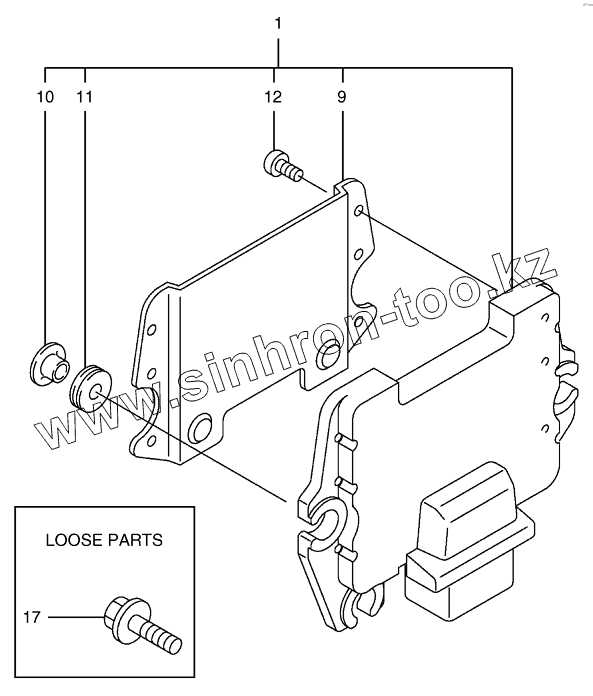 1

10 11 12 9

www.sinhron-too.kz

LOOSE PARTS

17