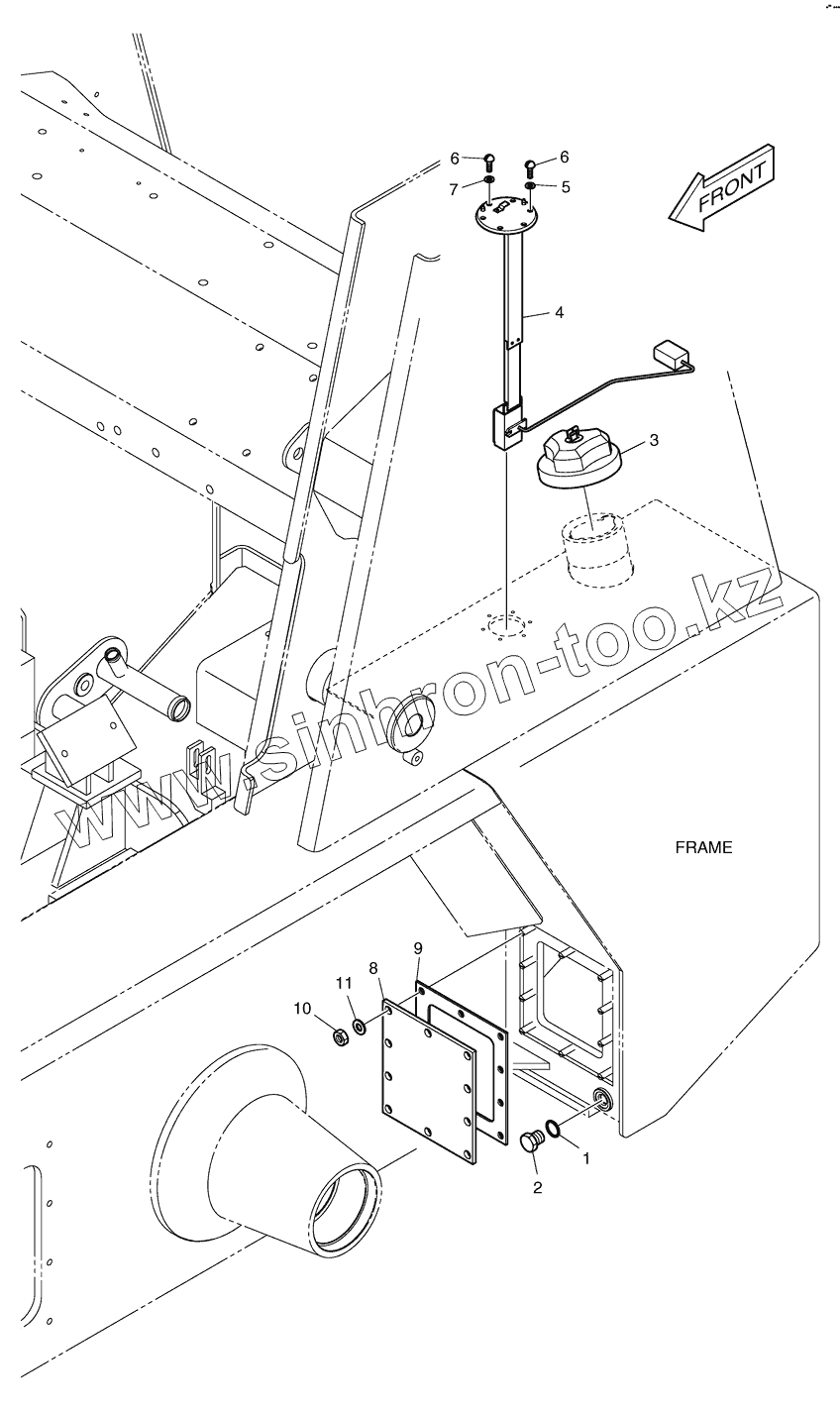 6
6
7
5
FRONT
4
3
www.sinbron-too.kz
FRAME
9
8
11
10
1
2