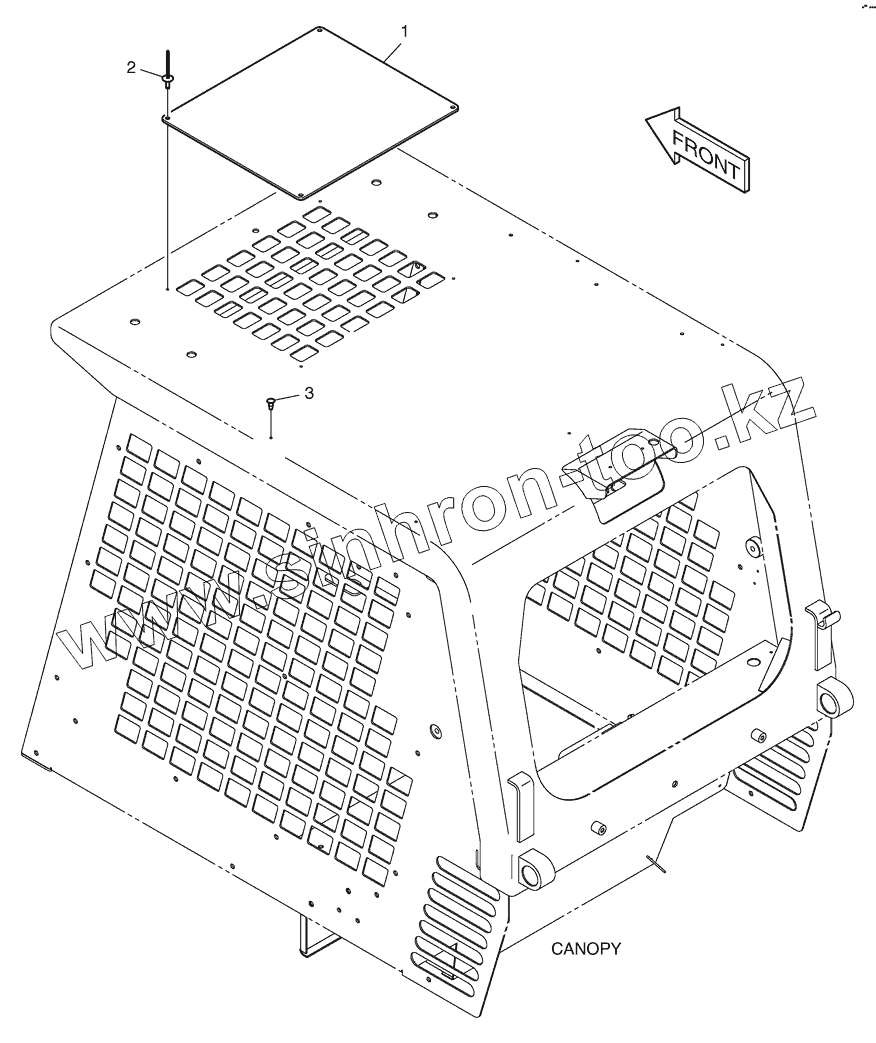 1
2
FRONT
3
www.sinhron-too.kz
CANOPY