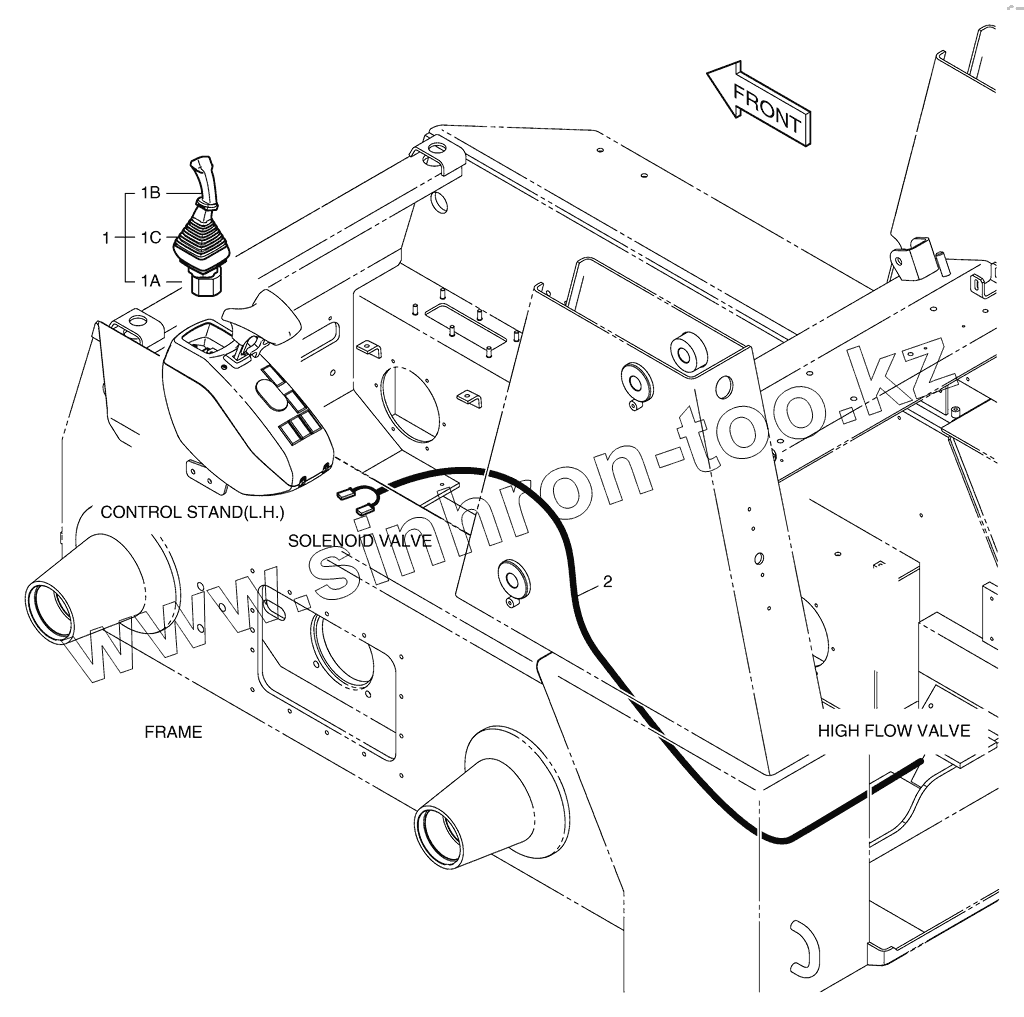 FRONT

1B
1
1C
1A

CONTROL STAND(L.H.)

SOLENOID VALVE

2

FRAME

HIGH FLOW VALVE

www.sinhron-too.kz