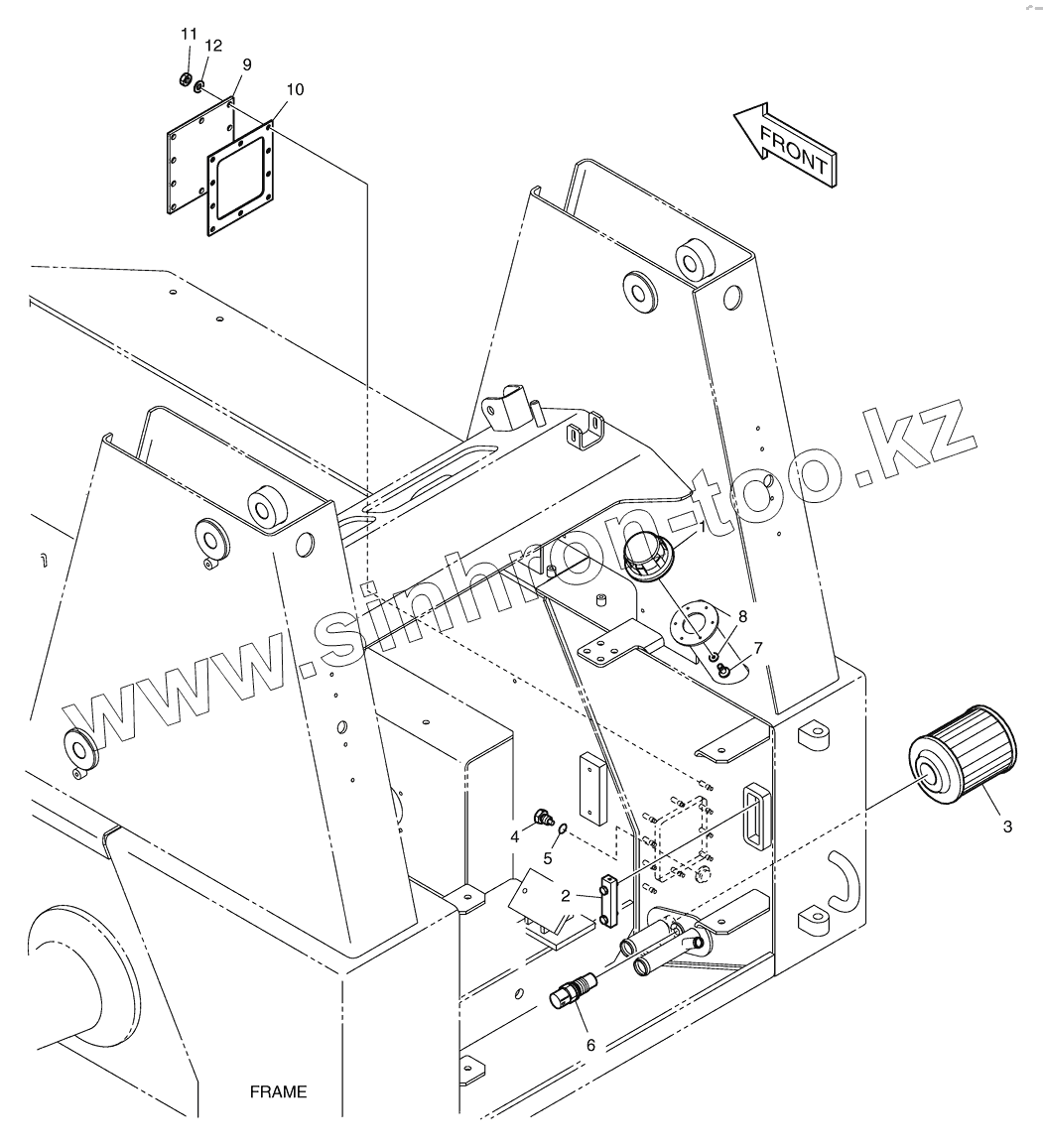 11
12
9
10
FRONT
www.sinhron-too.kz
1
8
7
3
4
5
2
6
FRAME