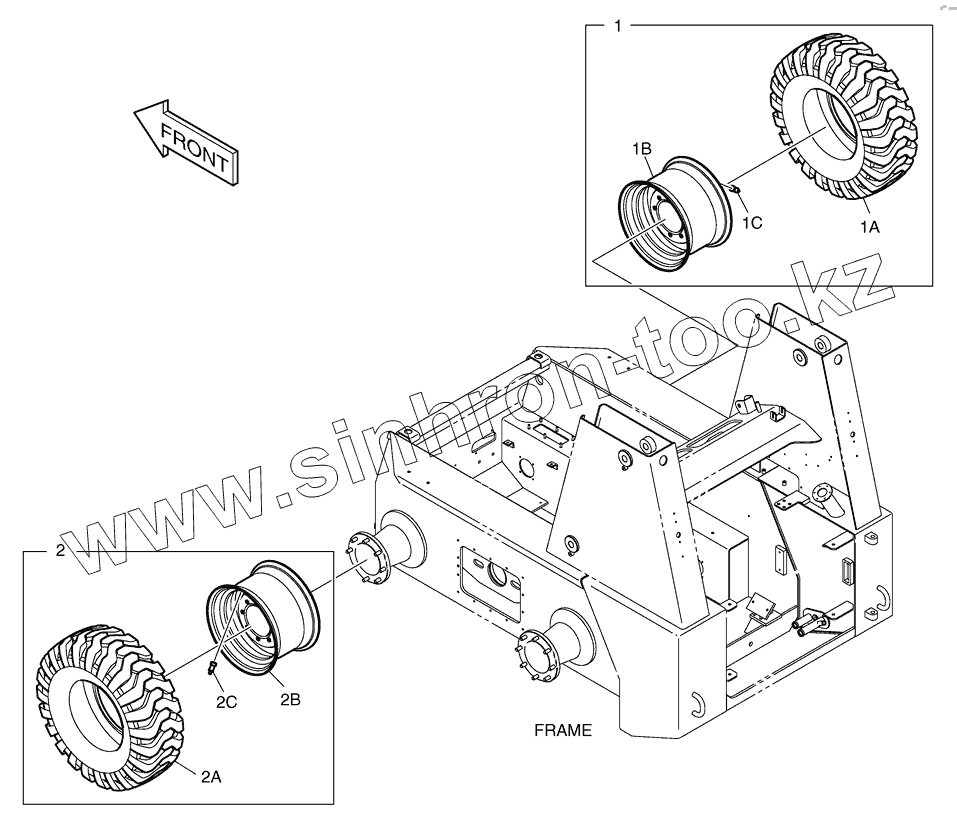 1

FRONT

1B

1C

1A

www.sinhron-too.kz

2

2C

2B

2A

FRAME